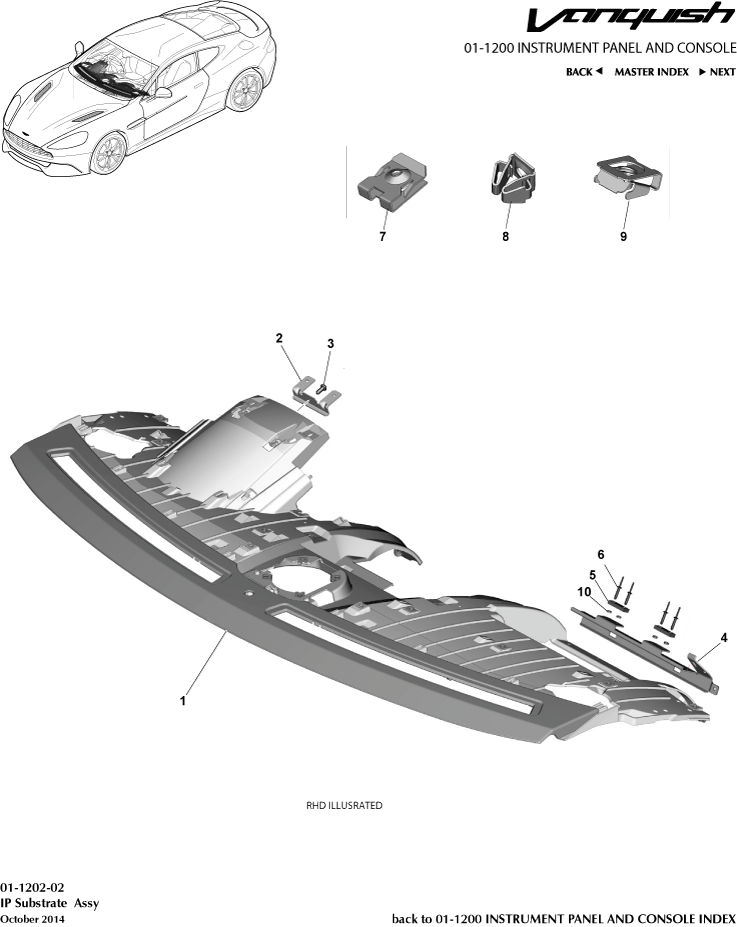 Vanquish

01-1200 INSTRUMENT PANEL AND CONSOLE

BACK ◄ MASTER INDEX ► NEXT

7

8

9

2

3

6

5

10

4

1

RHD ILLUSRATED

01-1202-02
IP Substrate Assy
October 2014

back to 01-1200 INSTRUMENT PANEL AND CONSOLE INDEX