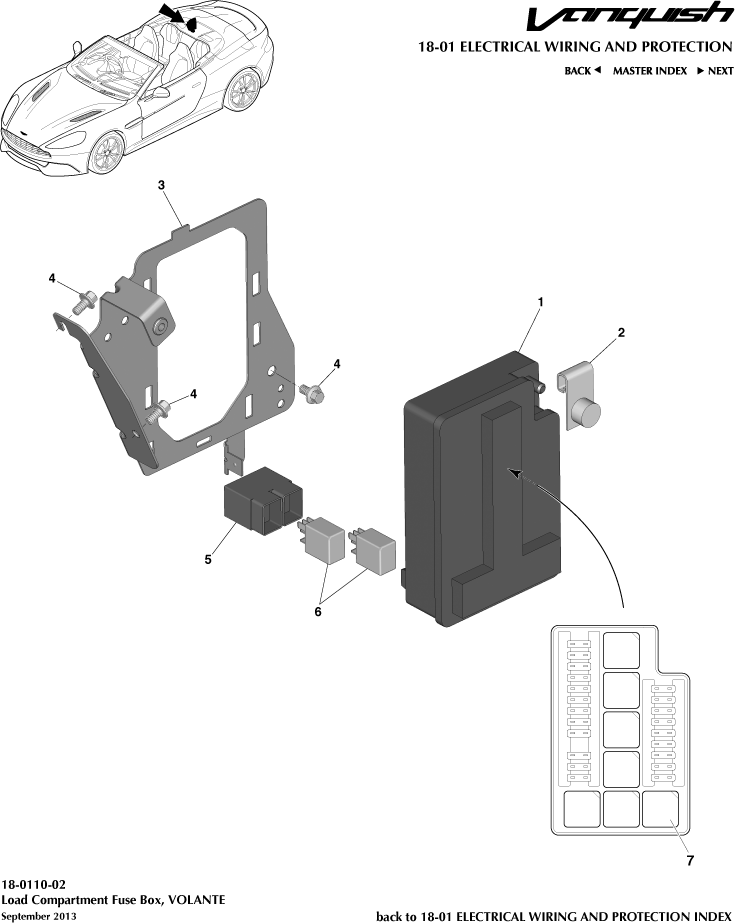 Vanquish

18-01 ELECTRICAL WIRING AND PROTECTION

BACK ◄ MASTER INDEX ► NEXT

3

4

4

4

1

2

5

6

7

18-0110-02
Load Compartment Fuse Box, VOLANTE
September 2013

back to 18-01 ELECTRICAL WIRING AND PROTECTION INDEX