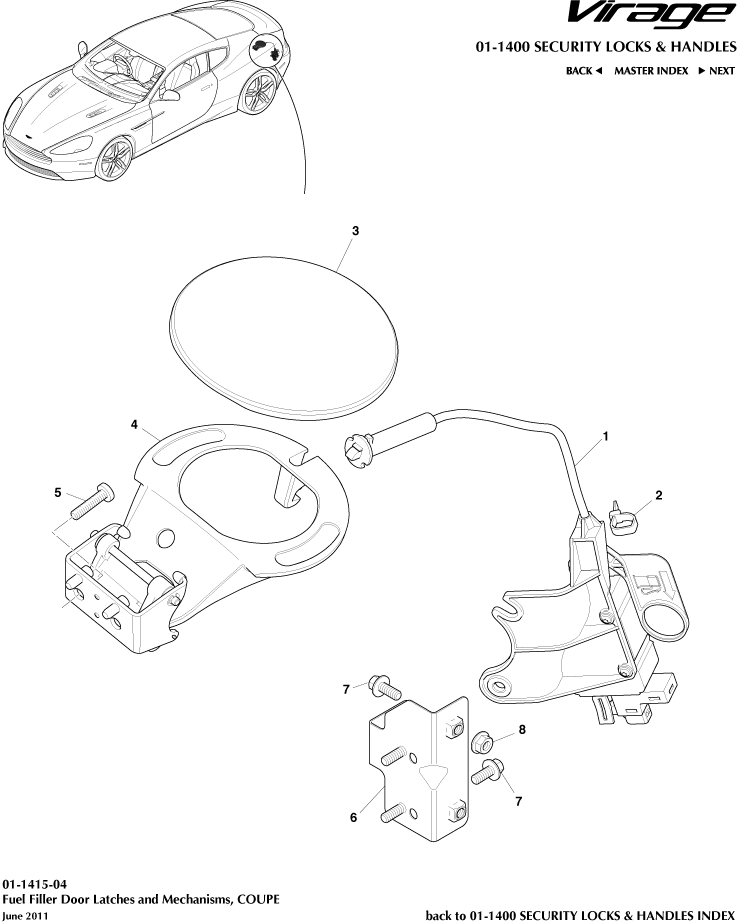 Virage

01-1400 SECURITY LOCKS & HANDLES

BACK ◄ MASTER INDEX ► NEXT

3

4

1

5

2

7

8

7

6

01-1415-04
Fuel Filler Door Latches and Mechanisms, COUPE
June 2011

back to 01-1400 SECURITY LOCKS & HANDLES INDEX