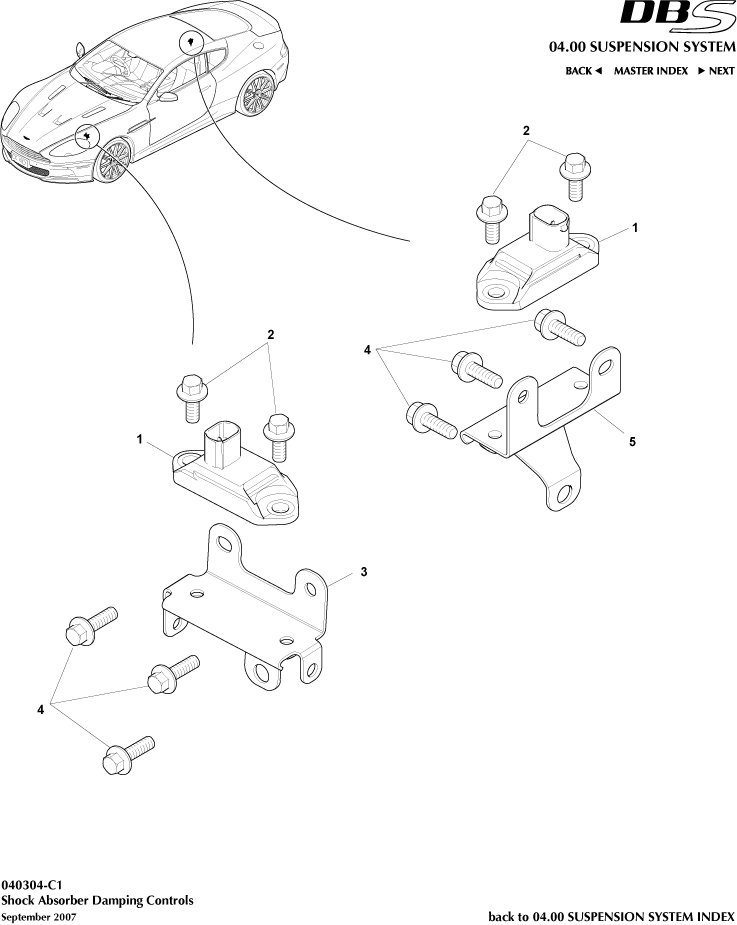 DBS
04.00 SUSPENSION SYSTEM
BACK ◄ MASTER INDEX ► NEXT

2
1
4
5
2
1
3
4

040304-C1
Shock Absorber Damping Controls
September 2007

back to 04.00 SUSPENSION SYSTEM INDEX