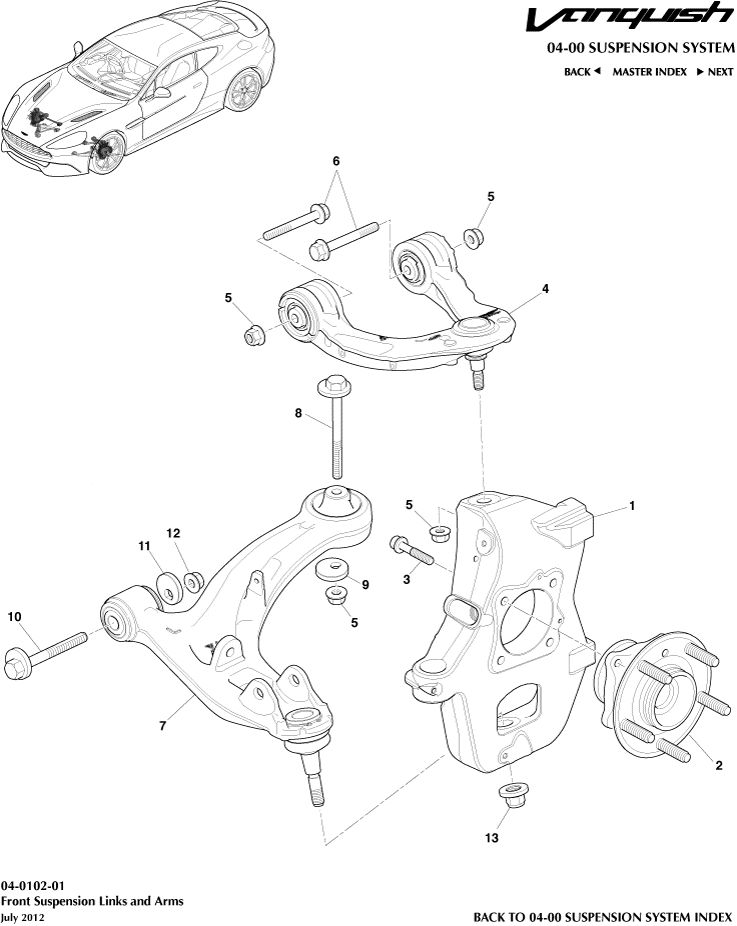 Vanquish
04-00 SUSPENSION SYSTEM
BACK ◄ MASTER INDEX ► NEXT

6
5
5
4
8
5
1
12
11
3
9
5
10
7
2
13

04-0102-01
Front Suspension Links and Arms
July 2012
BACK TO 04-00 SUSPENSION SYSTEM INDEX