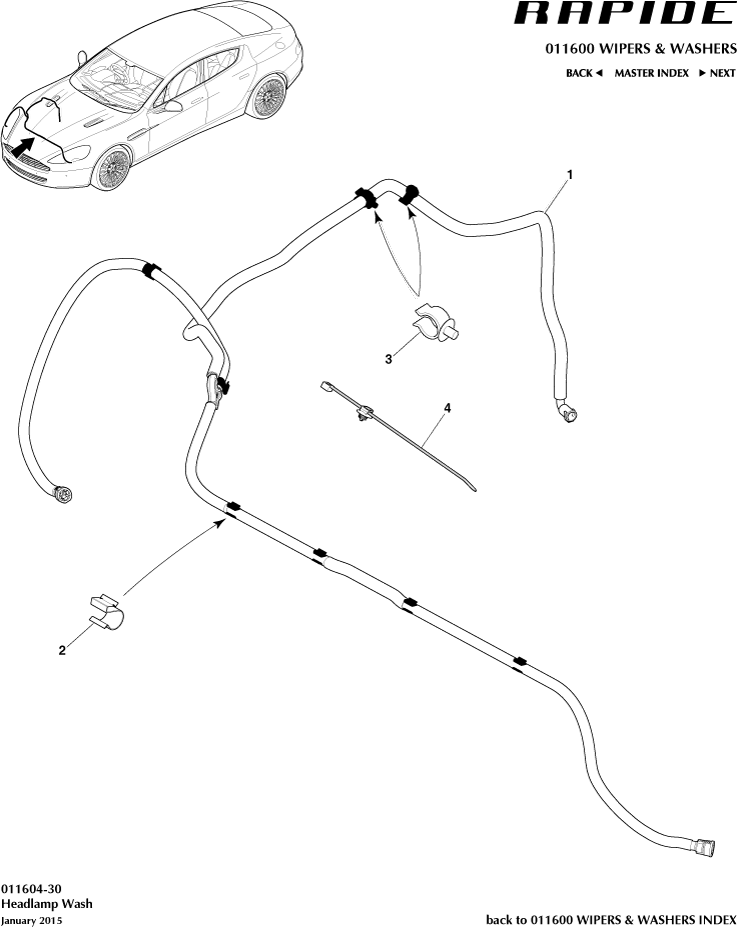 RAPIDE

011600 WIPERS & WASHERS

BACK ◄ MASTER INDEX ► NEXT

1

3

4

2

011604-30
Headlamp Wash
January 2015

back to 011600 WIPERS & WASHERS INDEX