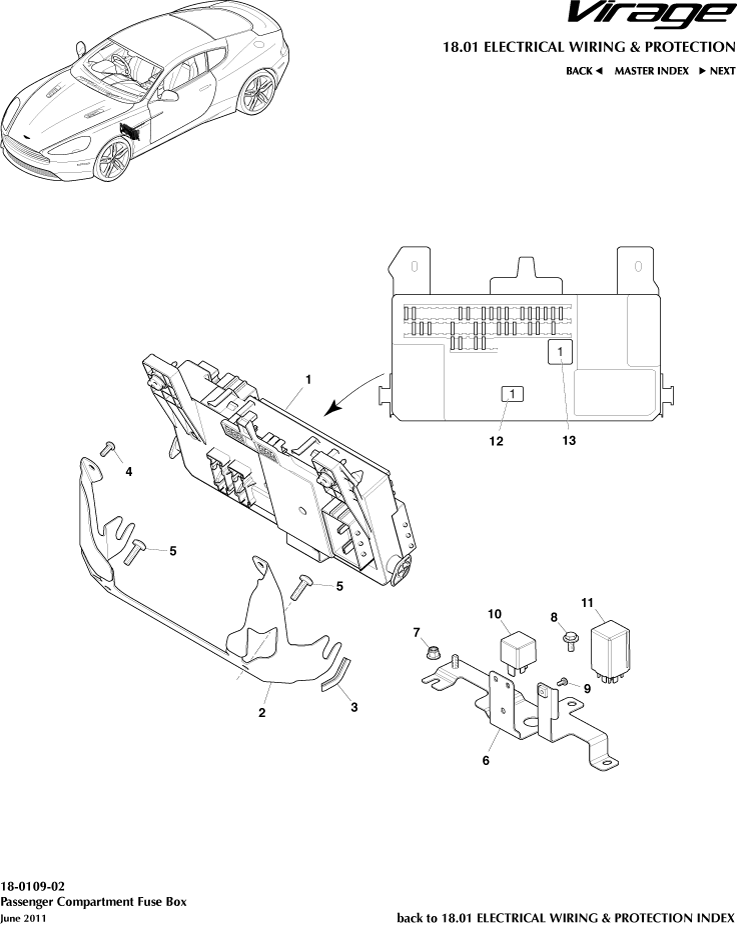 Virage

18.01 ELECTRICAL WIRING & PROTECTION

BACK ◄ MASTER INDEX ► NEXT

1
1
1
12
13
4
5
5
2
3
7
10
8
11
9
6

18-0109-02
Passenger Compartment Fuse Box
June 2011

back to 18.01 ELECTRICAL WIRING & PROTECTION INDEX