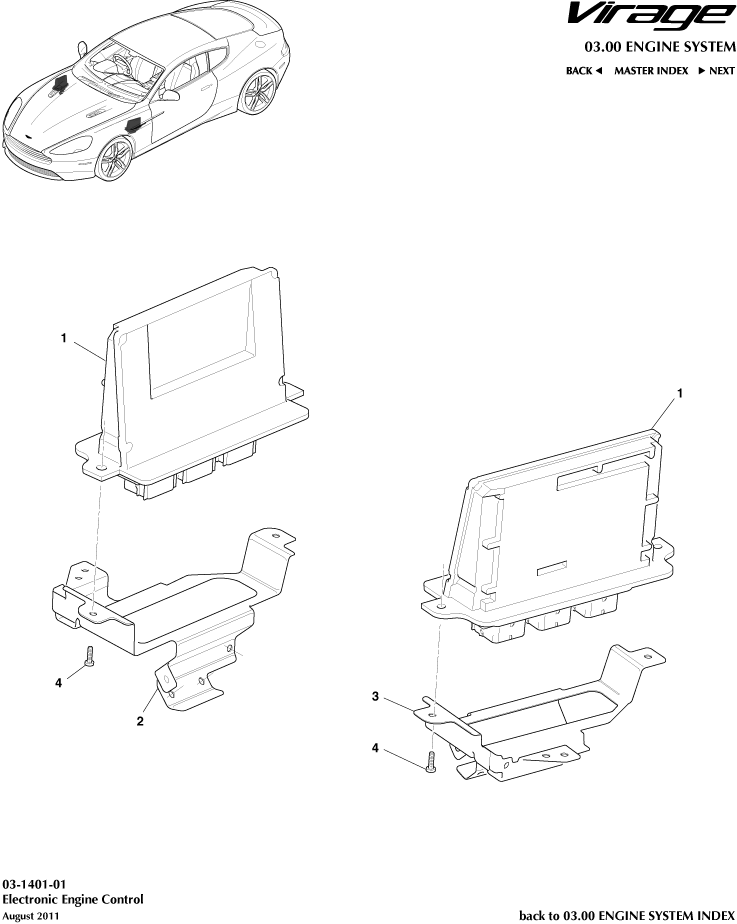 Virage
03.00 ENGINE SYSTEM
BACK ◄ MASTER INDEX ► NEXT

1
1
4
2
3
4

03-1401-01
Electronic Engine Control
August 2011

back to 03.00 ENGINE SYSTEM INDEX