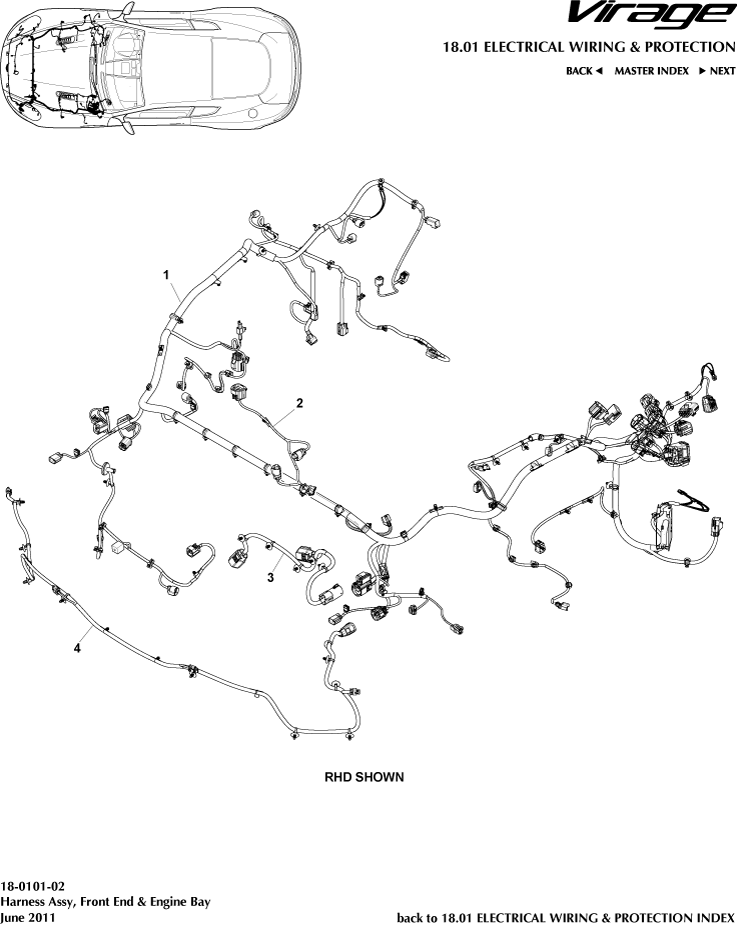 Virage

18.01 ELECTRICAL WIRING & PROTECTION

BACK ◄ MASTER INDEX ► NEXT

1

2

3

4

RHD SHOWN

18-0101-02
Harness Assy, Front End & Engine Bay
June 2011

back to 18.01 ELECTRICAL WIRING & PROTECTION INDEX