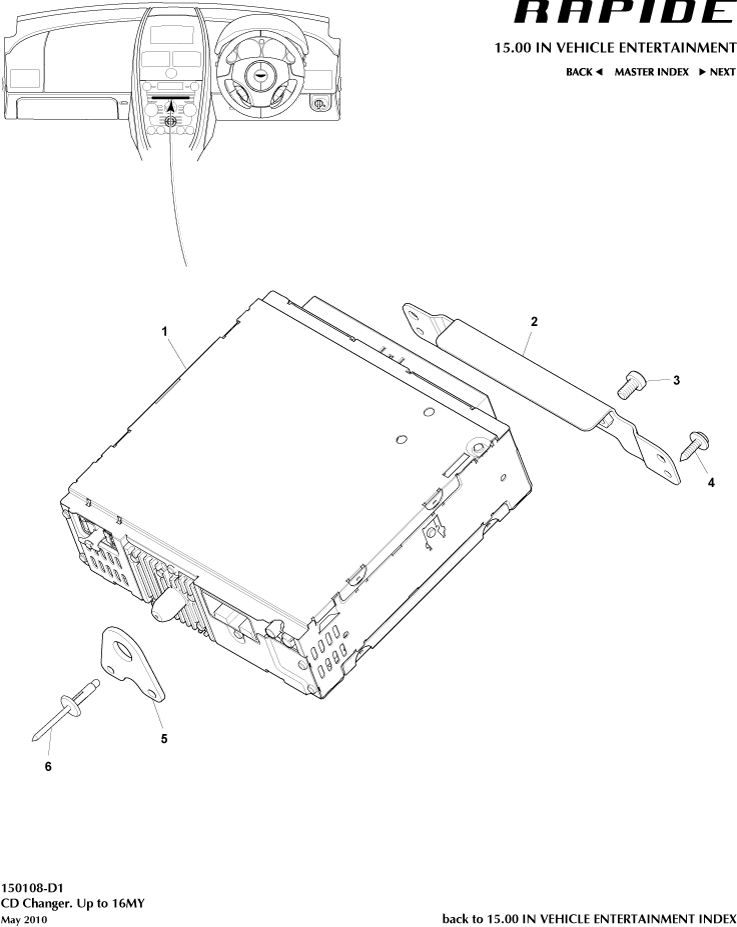 RAPIDE

15.00 IN VEHICLE ENTERTAINMENT

BACK ◄ MASTER INDEX ► NEXT

1

2

3

4

5

6

150108-D1
CD Changer. Up to 16MY
May 2010

back to 15.00 IN VEHICLE ENTERTAINMENT INDEX