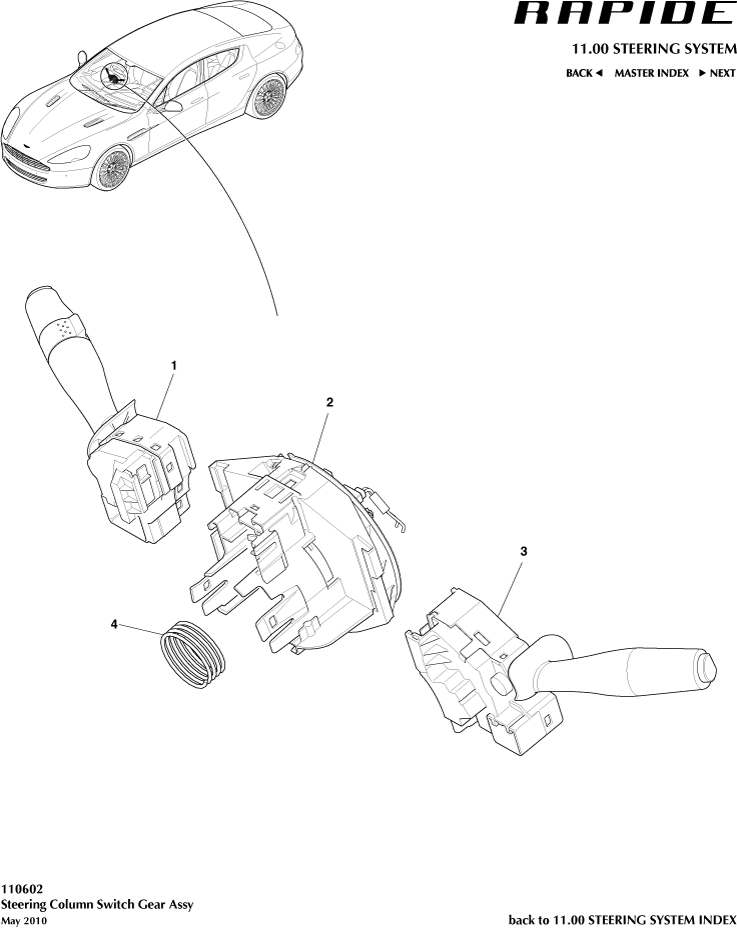 RAPIDE

11.00 STEERING SYSTEM

BACK ◄ MASTER INDEX ► NEXT

1

2

3

4

110602
Steering Column Switch Gear Assy
May 2010

back to 11.00 STEERING SYSTEM INDEX