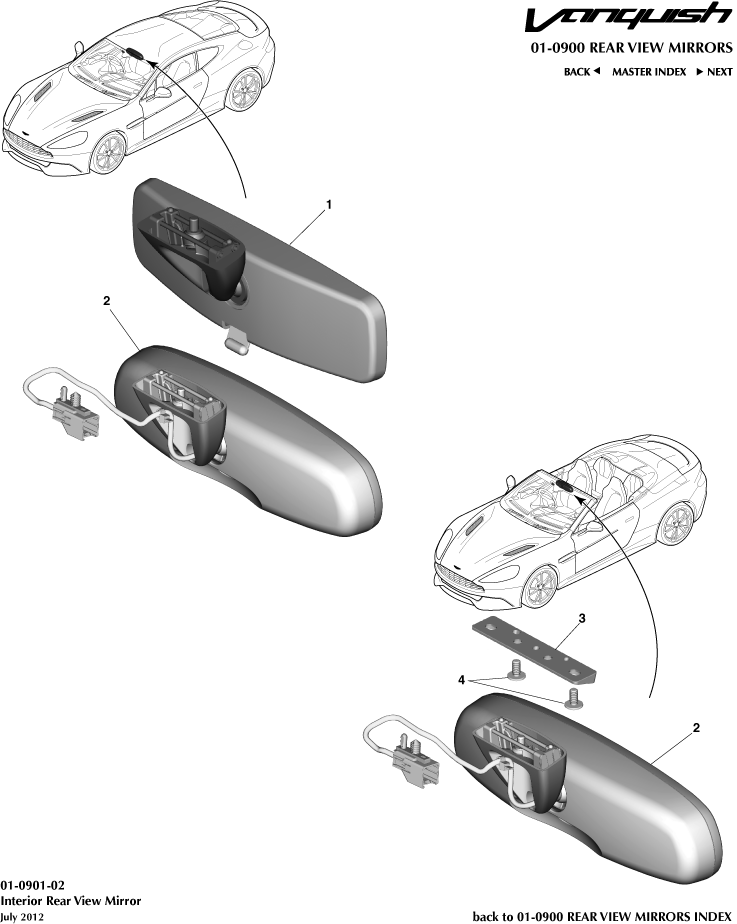 Vanquish
01-0900 REAR VIEW MIRRORS
BACK ◄ MASTER INDEX ► NEXT

1
2
3
4
2

01-0901-02
Interior Rear View Mirror
July 2012

back to 01-0900 REAR VIEW MIRRORS INDEX