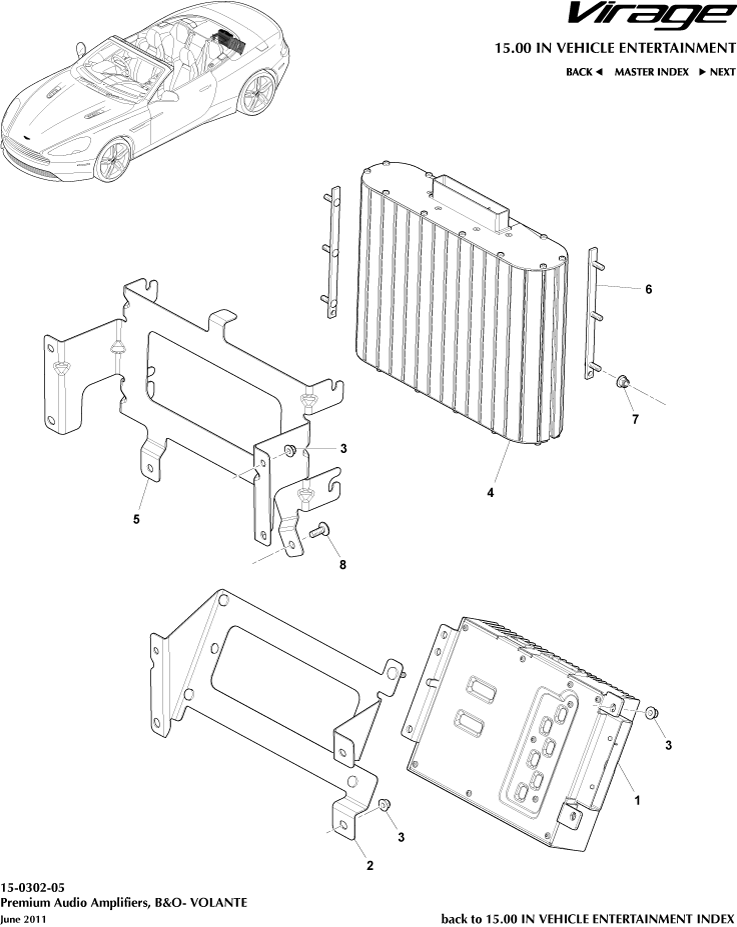 Virage

15.00 IN VEHICLE ENTERTAINMENT

BACK ◄ MASTER INDEX ► NEXT

6

7

3

4

5

8

3

1

3

2

15-0302-05
Premium Audio Amplifiers, B&O- VOLANTE
June 2011

back to 15.00 IN VEHICLE ENTERTAINMENT INDEX