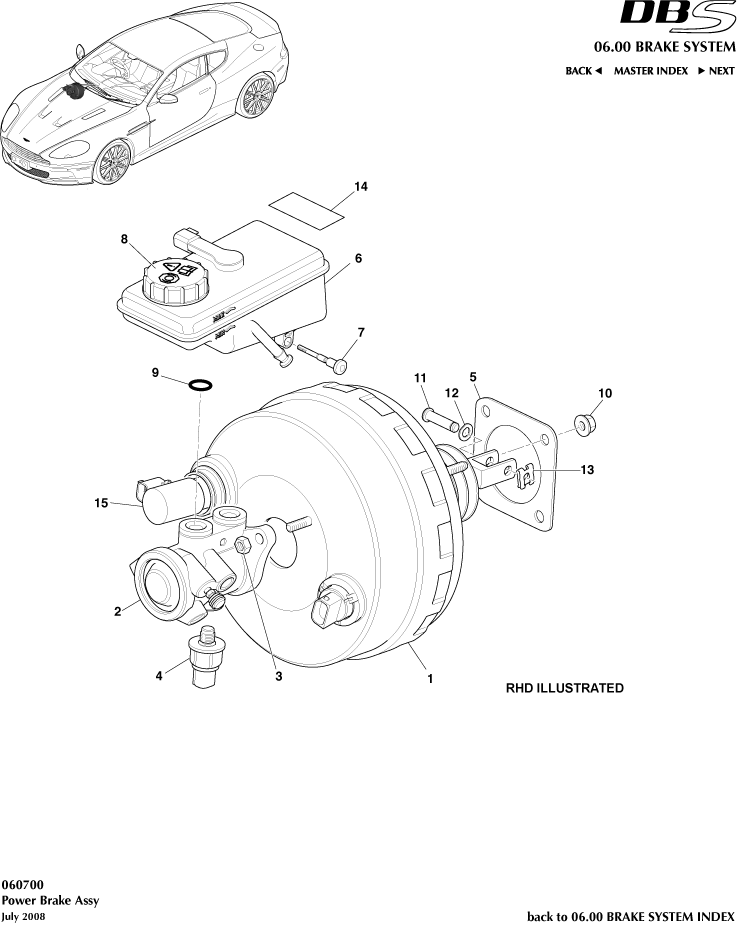 DBS

06.00 BRAKE SYSTEM

BACK ◄ MASTER INDEX ► NEXT

14

8

6

7

9

11

12

5

10

13

15

2

4

3

1

RHD ILLUSTRATED

060700
Power Brake Assy
July 2008

back to 06.00 BRAKE SYSTEM INDEX