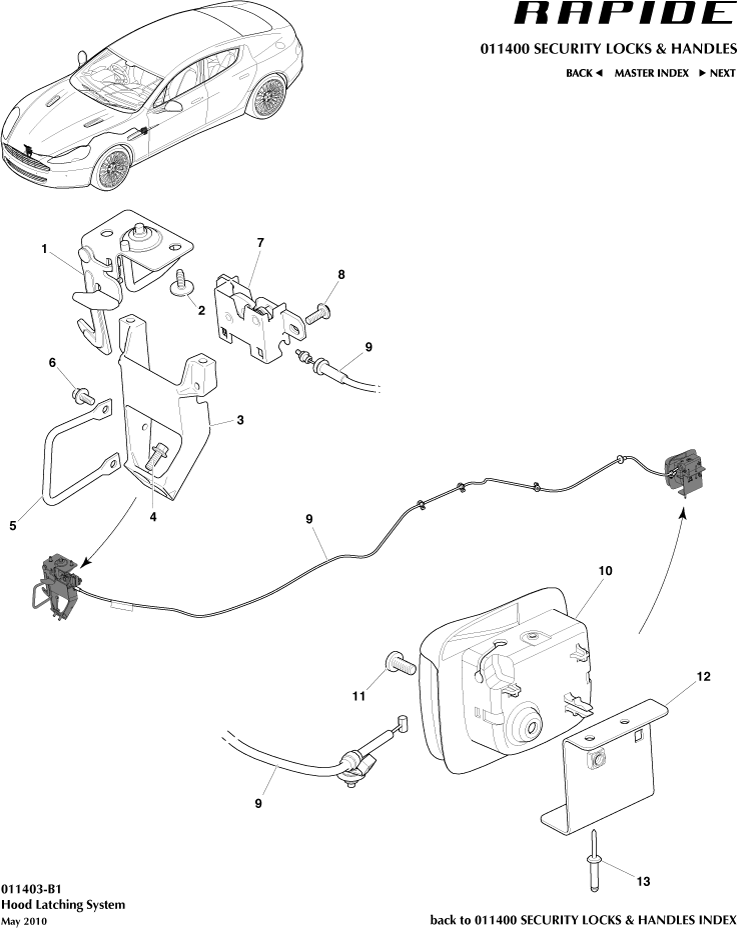 RAPIDE

011400 SECURITY LOCKS & HANDLES

BACK ◄ MASTER INDEX ► NEXT

1
2
7
8
9
6
3
5
4
9
10
11
12
9
13

011403-B1
Hood Latching System
May 2010

back to 011400 SECURITY LOCKS & HANDLES INDEX