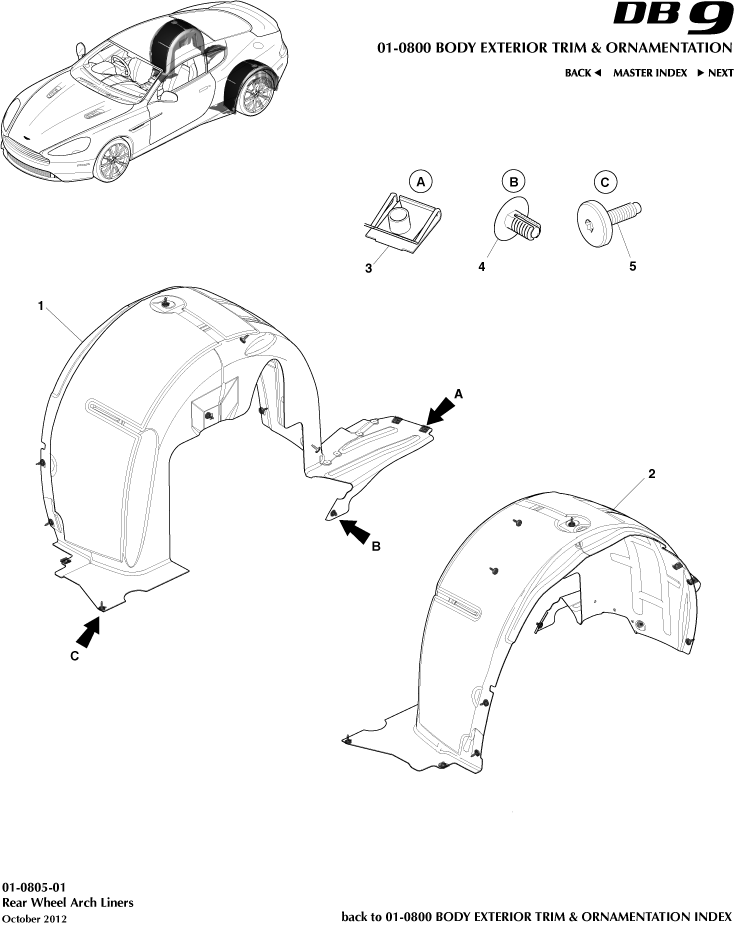 DB9

01-0800 BODY EXTERIOR TRIM & ORNAMENTATION

BACK ◄ MASTER INDEX ► NEXT

A B C

3 4 5

1

A

B

C

2

01-0805-01
Rear Wheel Arch Liners
October 2012

back to 01-0800 BODY EXTERIOR TRIM & ORNAMENTATION INDEX