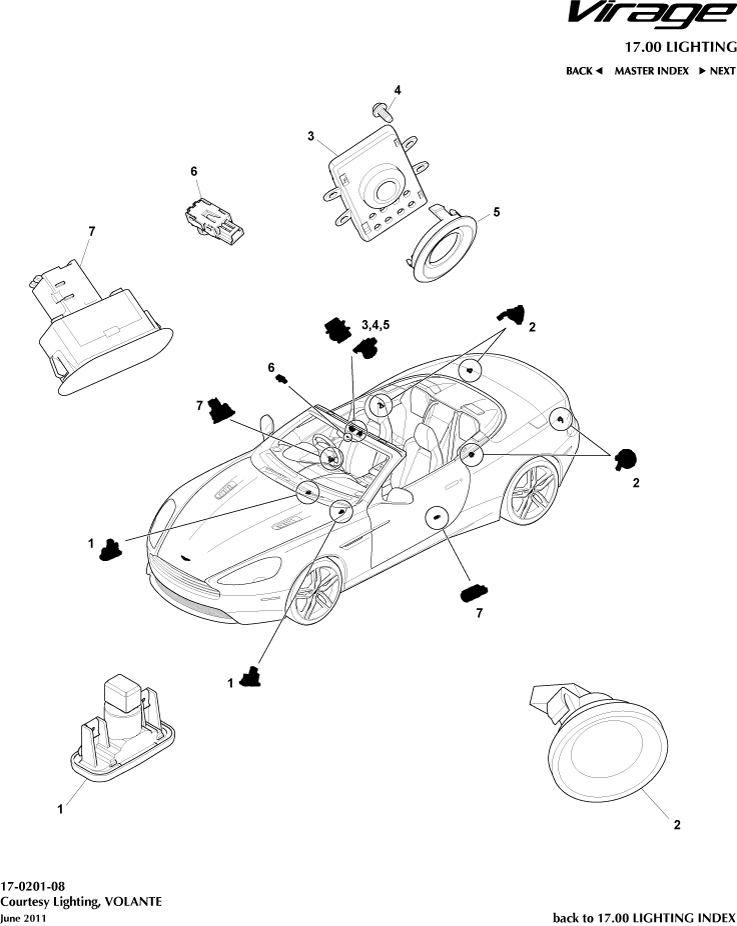 Virage

17.00 LIGHTING

BACK ◄ MASTER INDEX ► NEXT

4

3

6

5

7

3,4,5

2

6

7

2

1

7

1

1

2

17-0201-08
Courtesy Lighting, VOLANTE
June 2011

back to 17.00 LIGHTING INDEX