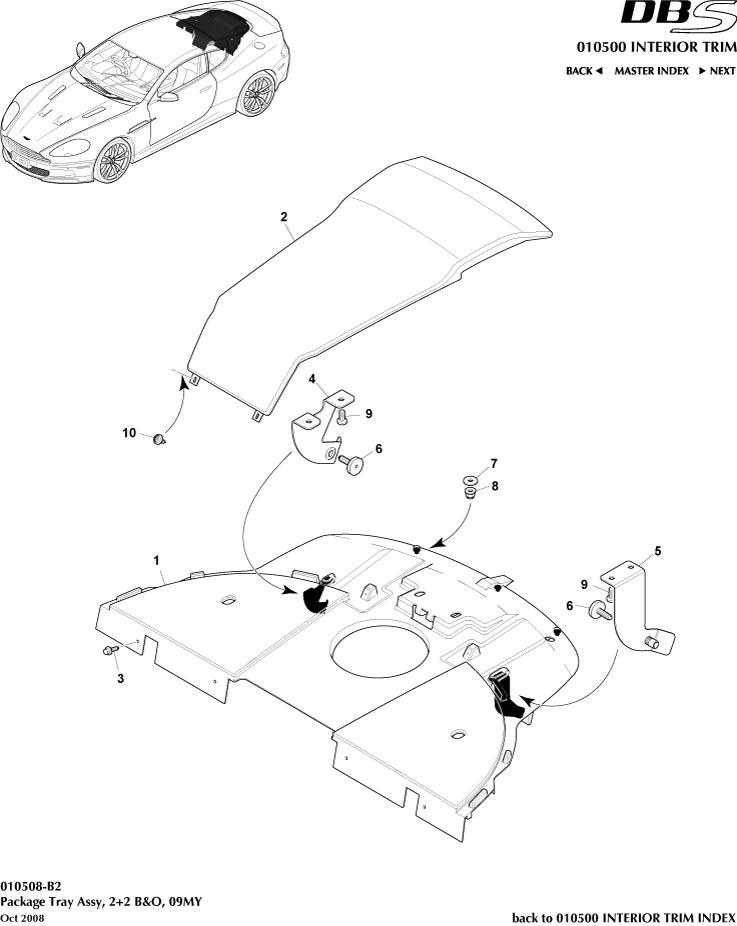 DBS
010500 INTERIOR TRIM
BACK ◄ MASTER INDEX ► NEXT

2
4
9
10
6
7
8
1
5
9
6
3

010508-B2
Package Tray Assy, 2+2 B&O, 09MY
Oct 2008

back to 010500 INTERIOR TRIM INDEX