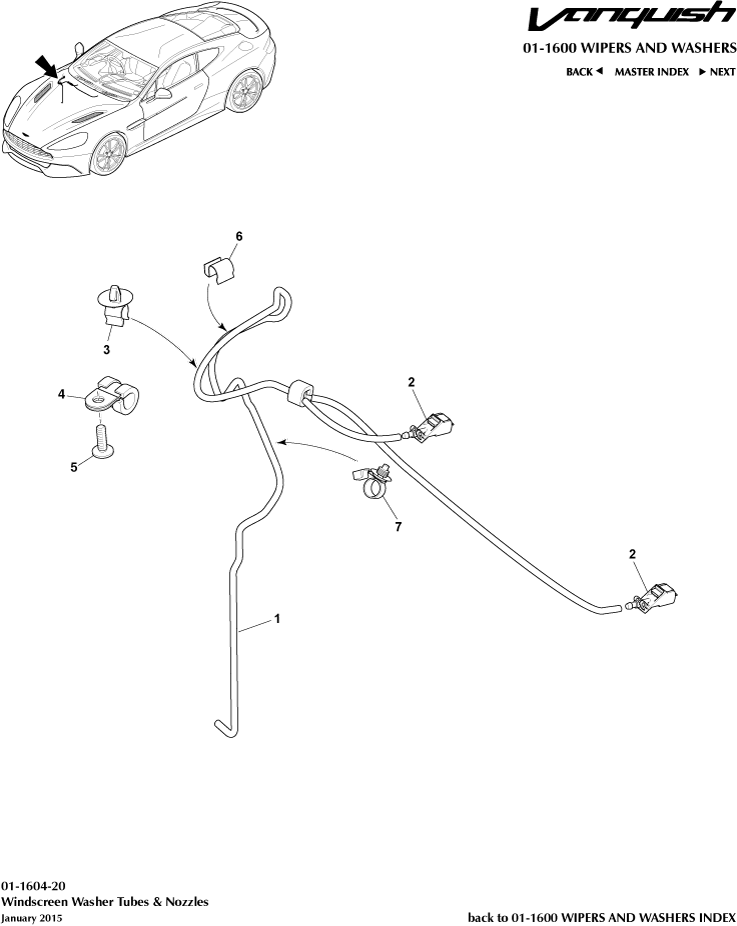 Vanquish

01-1600 WIPERS AND WASHERS

BACK ◄ MASTER INDEX ► NEXT

6

3

4

5

2

7

2

1

01-1604-20
Windscreen Washer Tubes & Nozzles
January 2015

back to 01-1600 WIPERS AND WASHERS INDEX