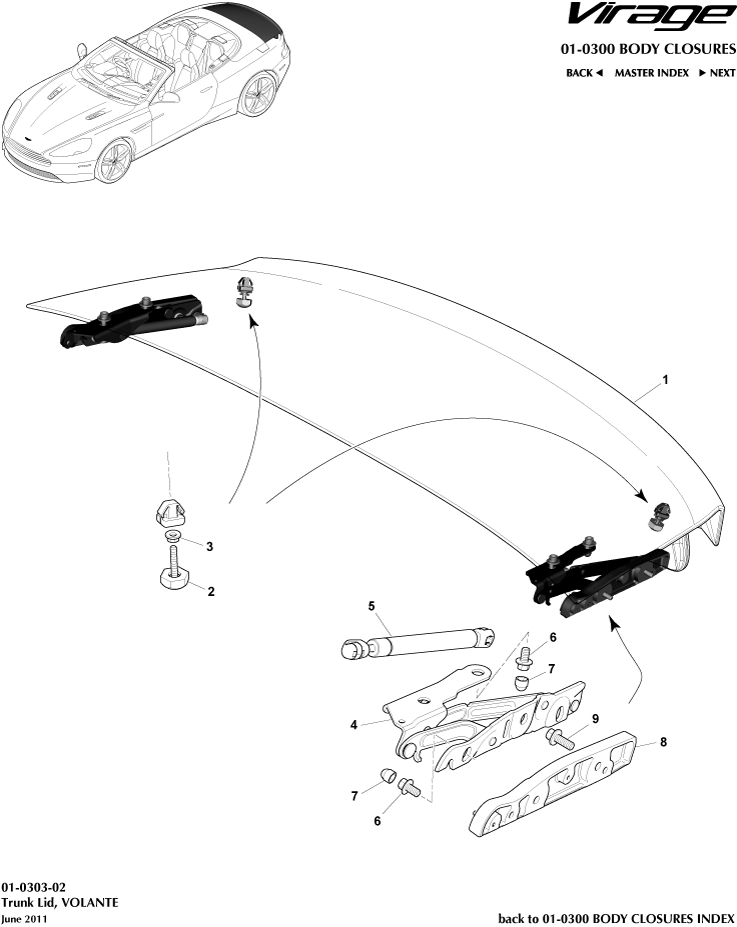 Virage

01-0300 BODY CLOSURES

BACK ◄ MASTER INDEX ► NEXT

1

3

2

5

6

7

4

9

8

7

6

01-0303-02
Trunk Lid, VOLANTE
June 2011

back to 01-0300 BODY CLOSURES INDEX