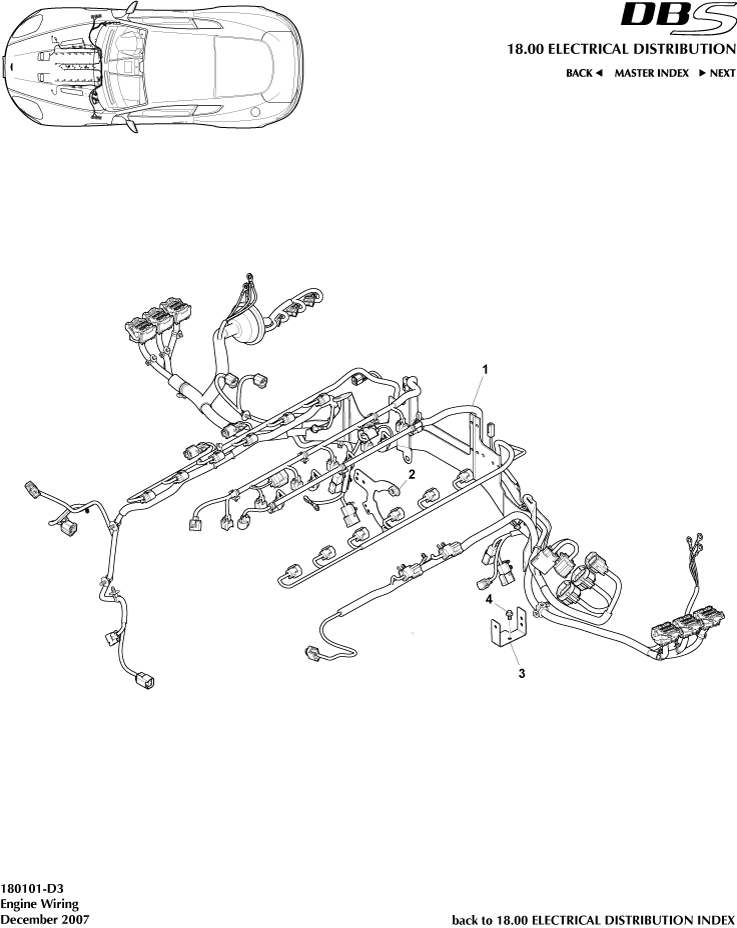 DBS

18.00 ELECTRICAL DISTRIBUTION

BACK ◄ MASTER INDEX ► NEXT

1

2

4

3

180101-D3
Engine Wiring
December 2007

back to 18.00 ELECTRICAL DISTRIBUTION INDEX