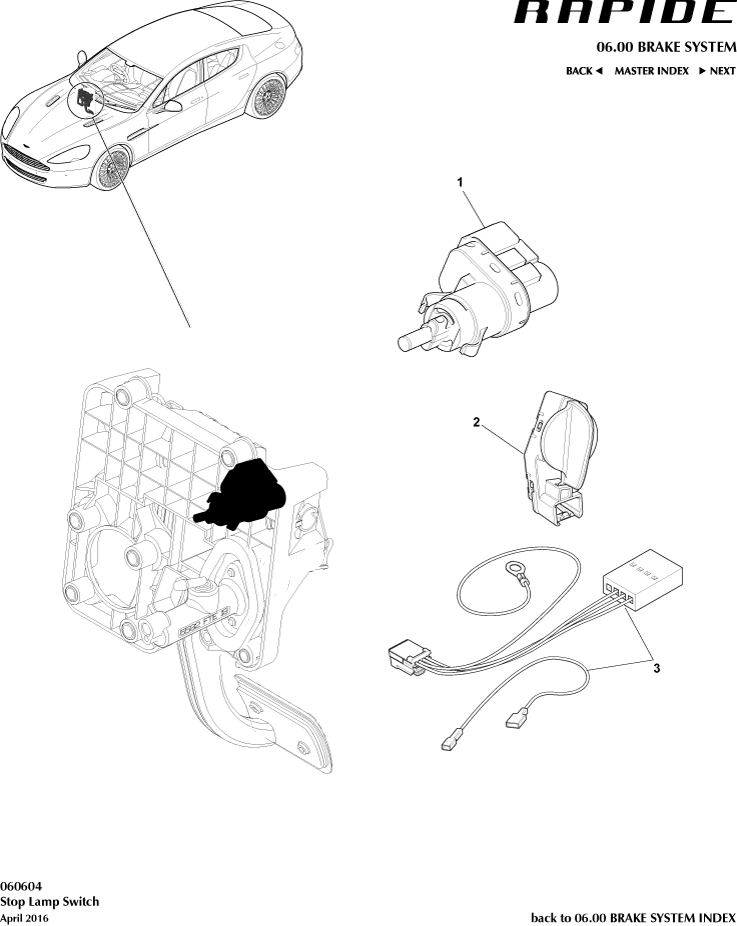 RAPIDE

06.00 BRAKE SYSTEM

BACK ◄ MASTER INDEX ► NEXT

1

2

3

060604
Stop Lamp Switch
April 2016

back to 06.00 BRAKE SYSTEM INDEX