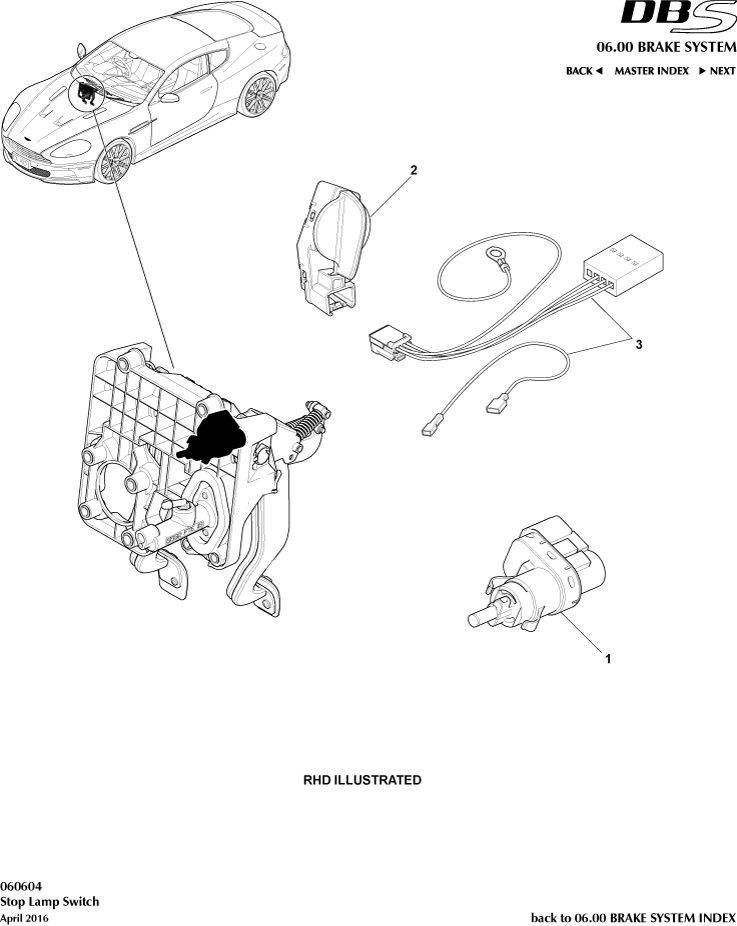 DBS
06.00 BRAKE SYSTEM
BACK ◄ MASTER INDEX ► NEXT

2

3

1

RHD ILLUSTRATED

060604
Stop Lamp Switch
April 2016

back to 06.00 BRAKE SYSTEM INDEX