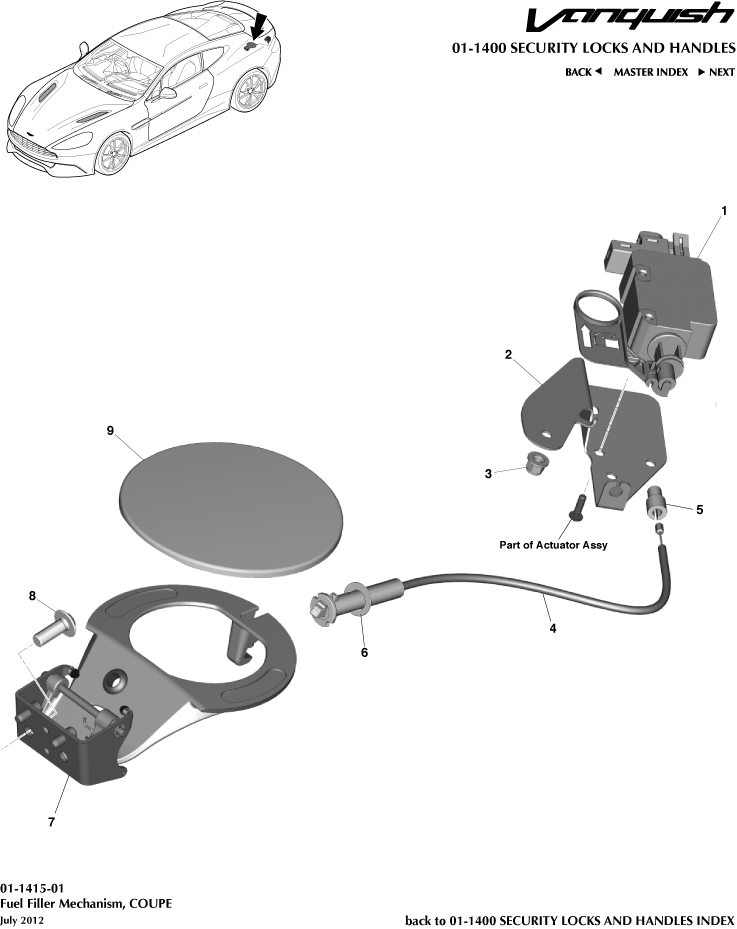 Vanquish

01-1400 SECURITY LOCKS AND HANDLES

BACK ◄ MASTER INDEX ► NEXT

1

2

9

3

5

Part of Actuator Assy

8

4

6

7

01-1415-01
Fuel Filler Mechanism, COUPE
July 2012

back to 01-1400 SECURITY LOCKS AND HANDLES INDEX