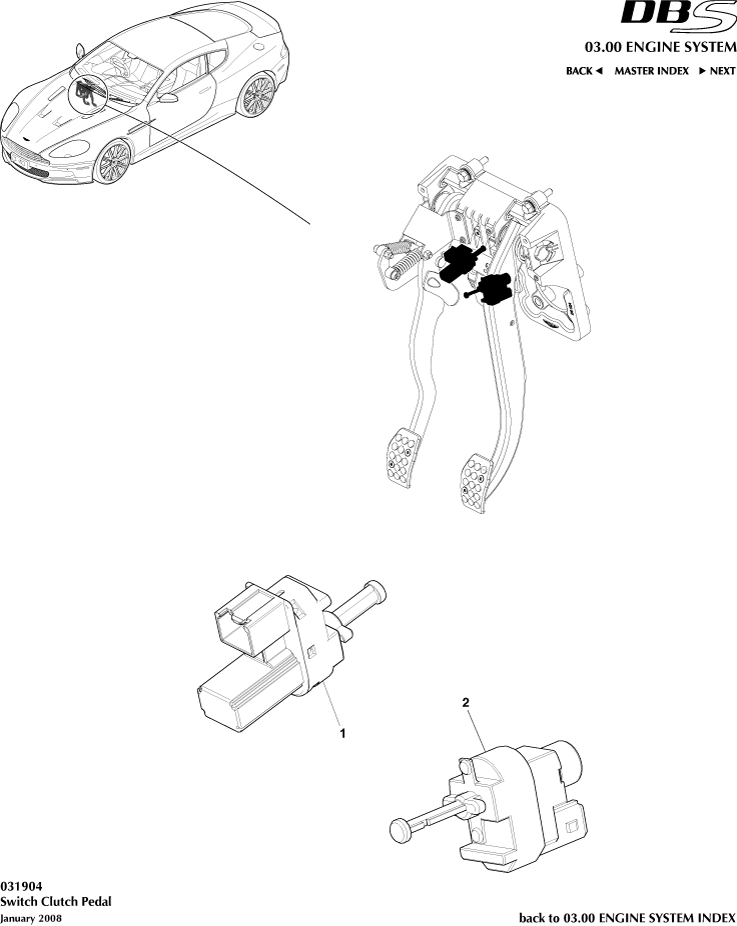 DBS

03.00 ENGINE SYSTEM

BACK ◄ MASTER INDEX ► NEXT

1

2

031904
Switch Clutch Pedal
January 2008

back to 03.00 ENGINE SYSTEM INDEX