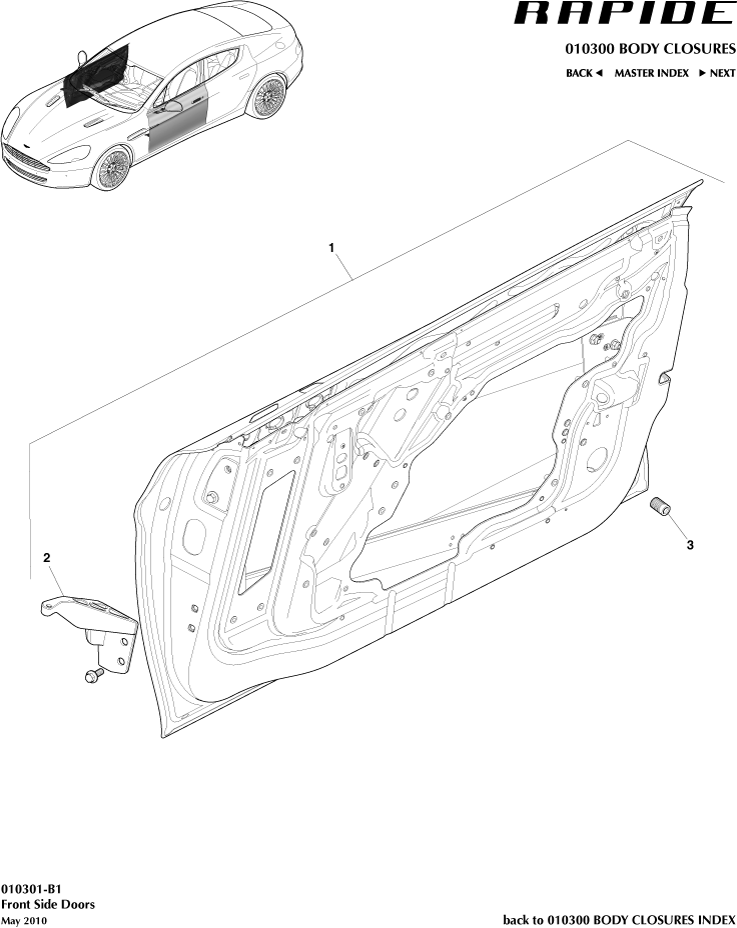 RAPIDE

010300 BODY CLOSURES

BACK ◄ MASTER INDEX ► NEXT

1

2

3

010301-B1
Front Side Doors
May 2010

back to 010300 BODY CLOSURES INDEX