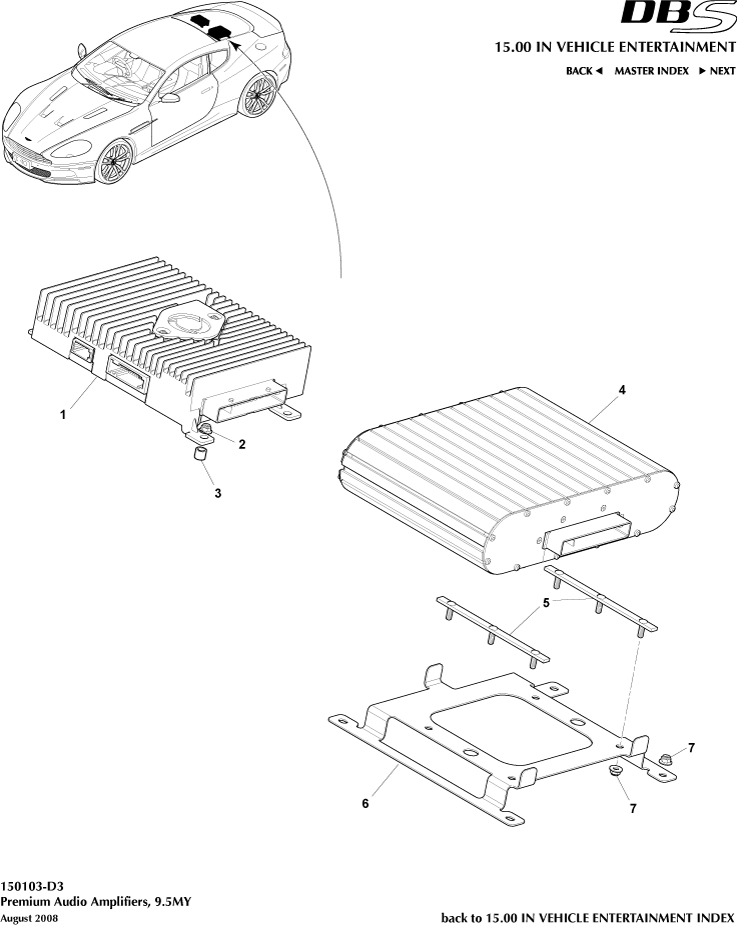 DBS

15.00 IN VEHICLE ENTERTAINMENT

BACK ◄ MASTER INDEX ► NEXT

1

2

3

4

5

6

7

7

150103-D3
Premium Audio Amplifiers, 9.5MY
August 2008

back to 15.00 IN VEHICLE ENTERTAINMENT INDEX