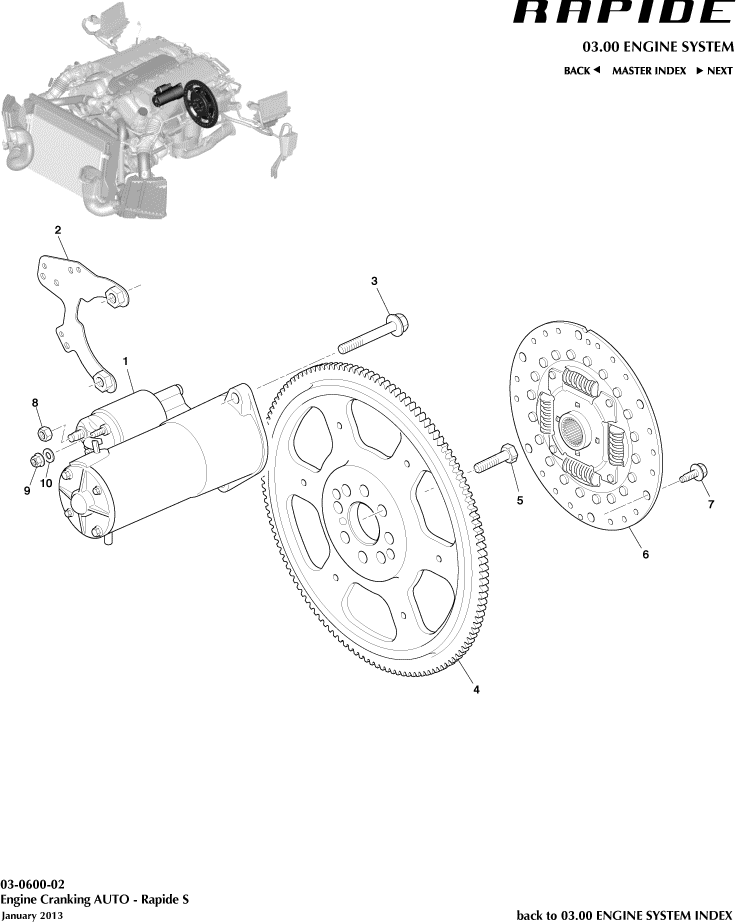 RAPIDE

03.00 ENGINE SYSTEM

BACK ◄ MASTER INDEX ► NEXT

2

3

1

8

9

10

5

7

6

4

03-0600-02
Engine Cranking AUTO - Rapide S
January 2013

back to 03.00 ENGINE SYSTEM INDEX