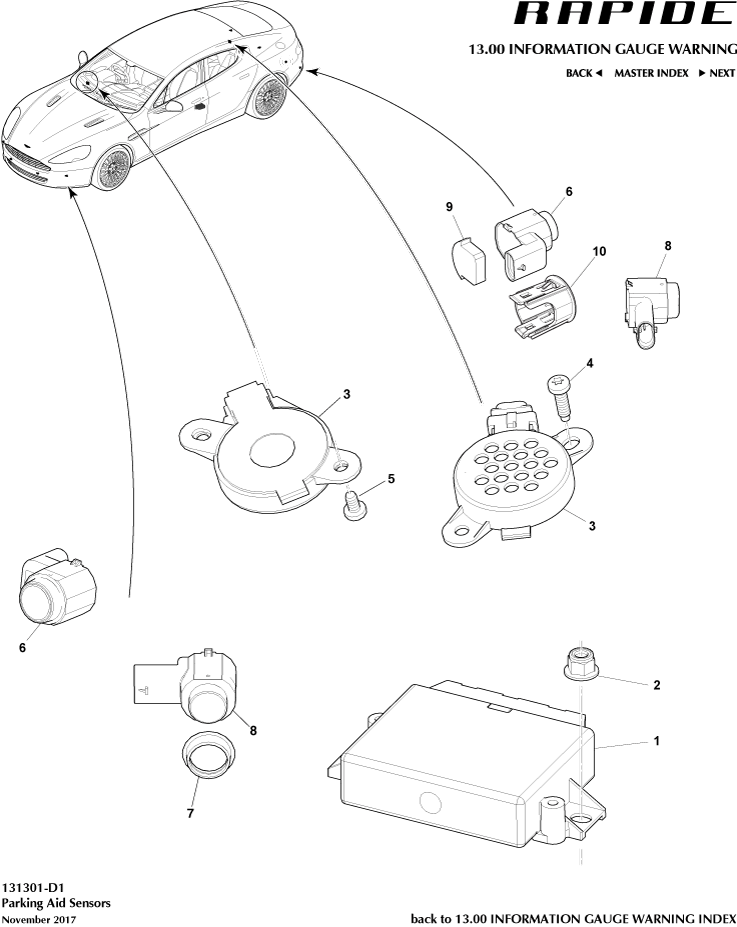 RAPIDE

13.00 INFORMATION GAUGE WARNING

BACK ◄ MASTER INDEX ► NEXT

9
6
10
8
4
3
5
3
6
2
8
1
7

131301-D1
Parking Aid Sensors
November 2017

back to 13.00 INFORMATION GAUGE WARNING INDEX