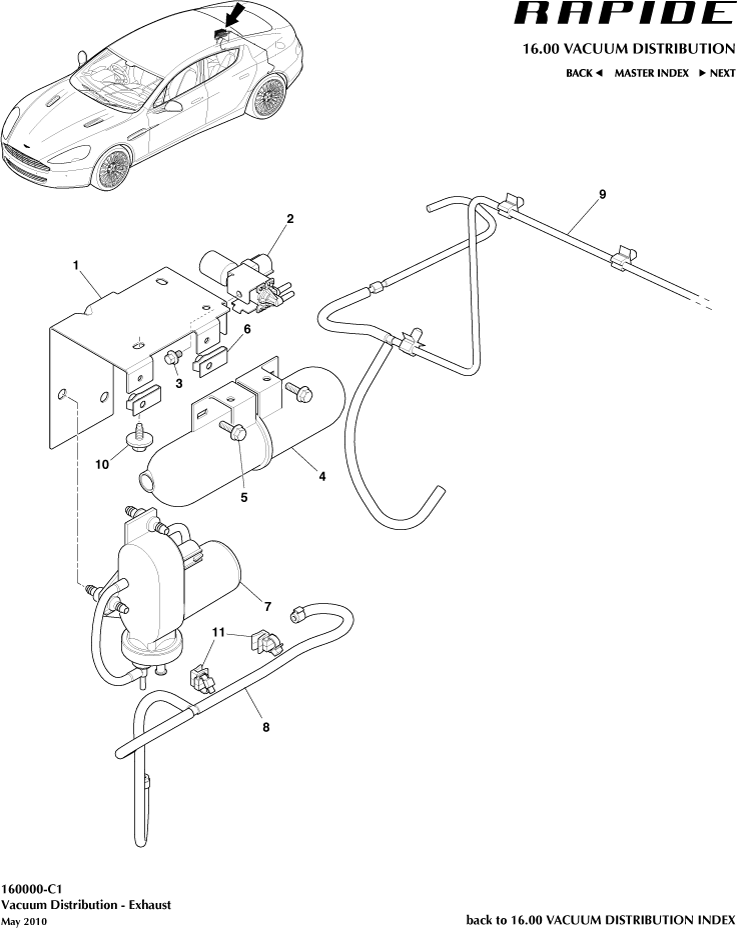 RAPIDE

16.00 VACUUM DISTRIBUTION

BACK ◄ MASTER INDEX ► NEXT

9

2

1

6

3

10

5

4

7

11

8

160000-C1
Vacuum Distribution - Exhaust
May 2010

back to 16.00 VACUUM DISTRIBUTION INDEX