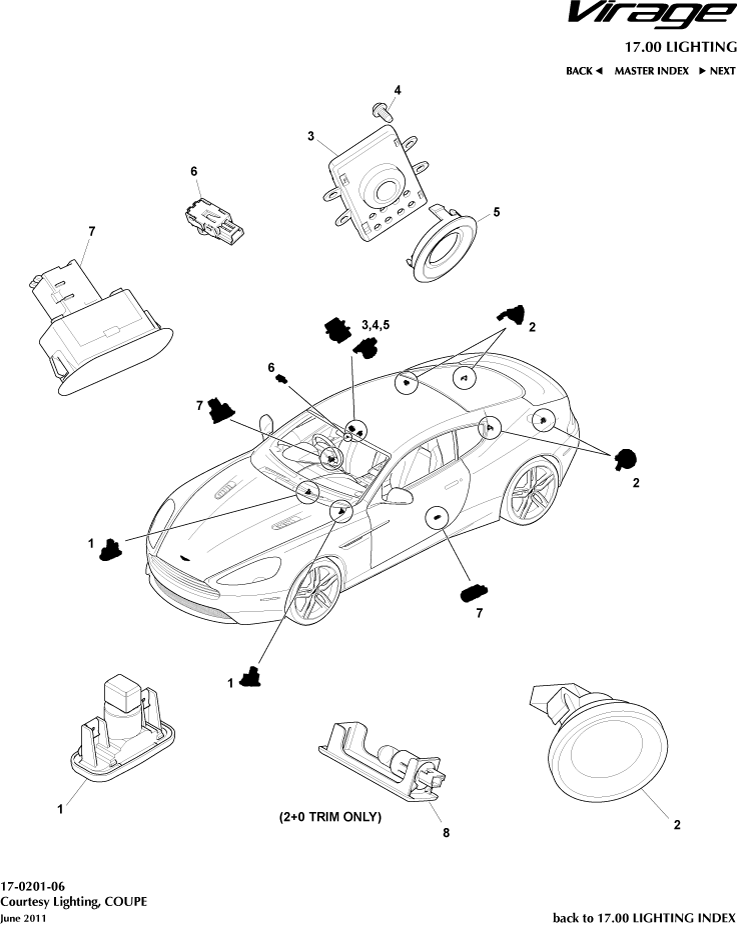 Virage
17.00 LIGHTING
BACK ◄ MASTER INDEX ► NEXT

4
3
6
5
7
3,4,5
2
6
7
2
1
7
1
1
(2+0 TRIM ONLY)
8
2

17-0201-06
Courtesy Lighting, COUPE
June 2011
back to 17.00 LIGHTING INDEX