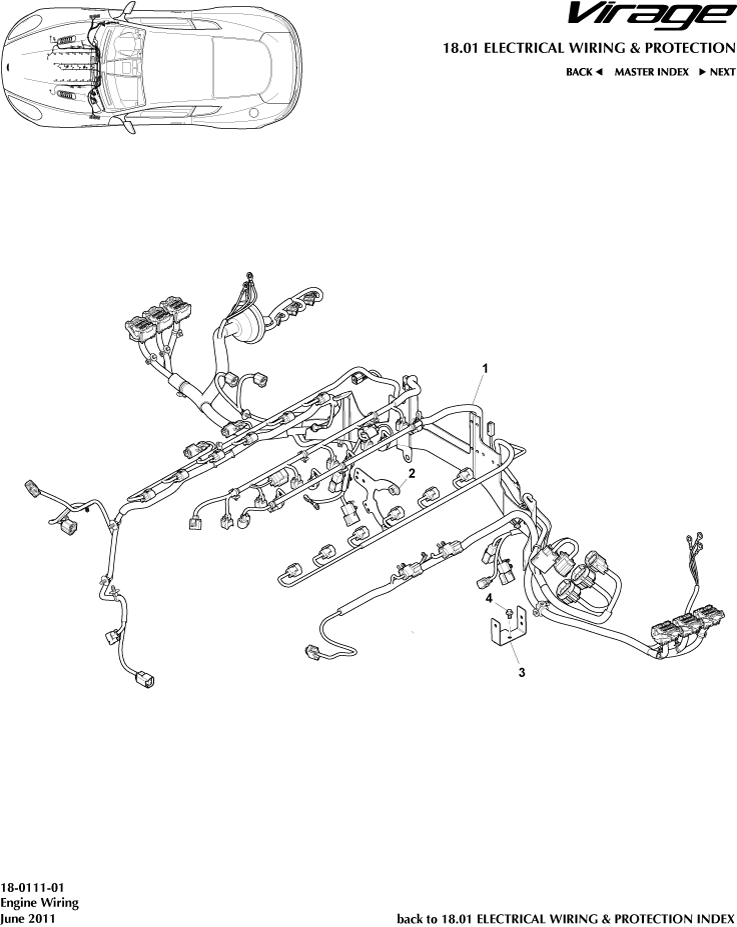 Virage

18.01 ELECTRICAL WIRING & PROTECTION

BACK ◄ MASTER INDEX ► NEXT

1

2

4

3

18-0111-01
Engine Wiring
June 2011

back to 18.01 ELECTRICAL WIRING & PROTECTION INDEX