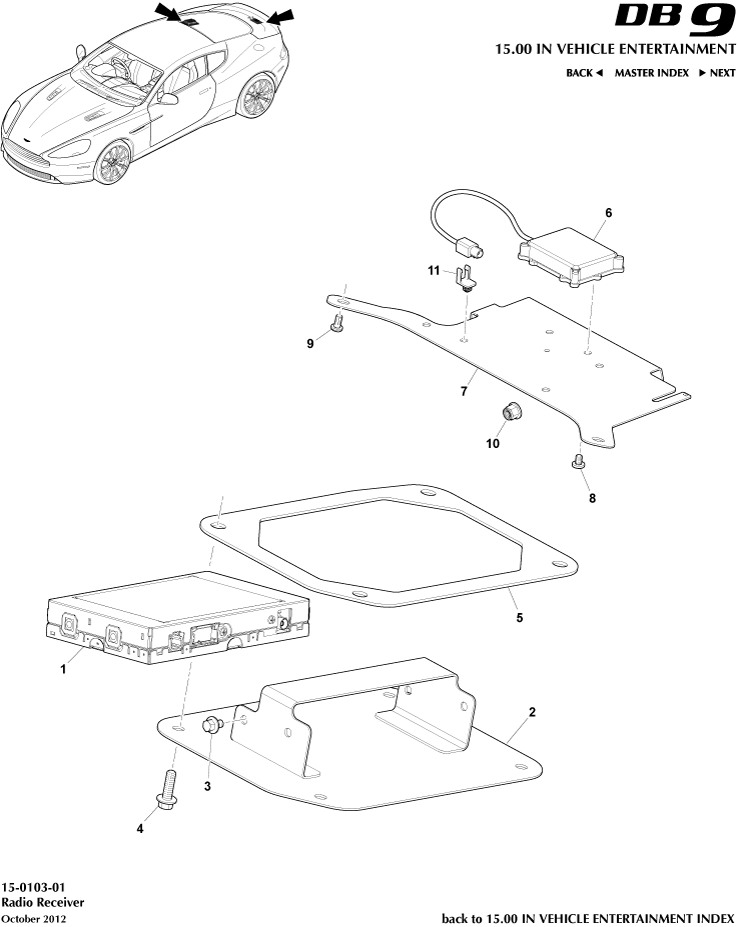 DB9

15.00 IN VEHICLE ENTERTAINMENT

BACK ◄ MASTER INDEX ► NEXT

6

11

9

7

10

8

5

1

2

3

4

15-0103-01
Radio Receiver
October 2012

back to 15.00 IN VEHICLE ENTERTAINMENT INDEX