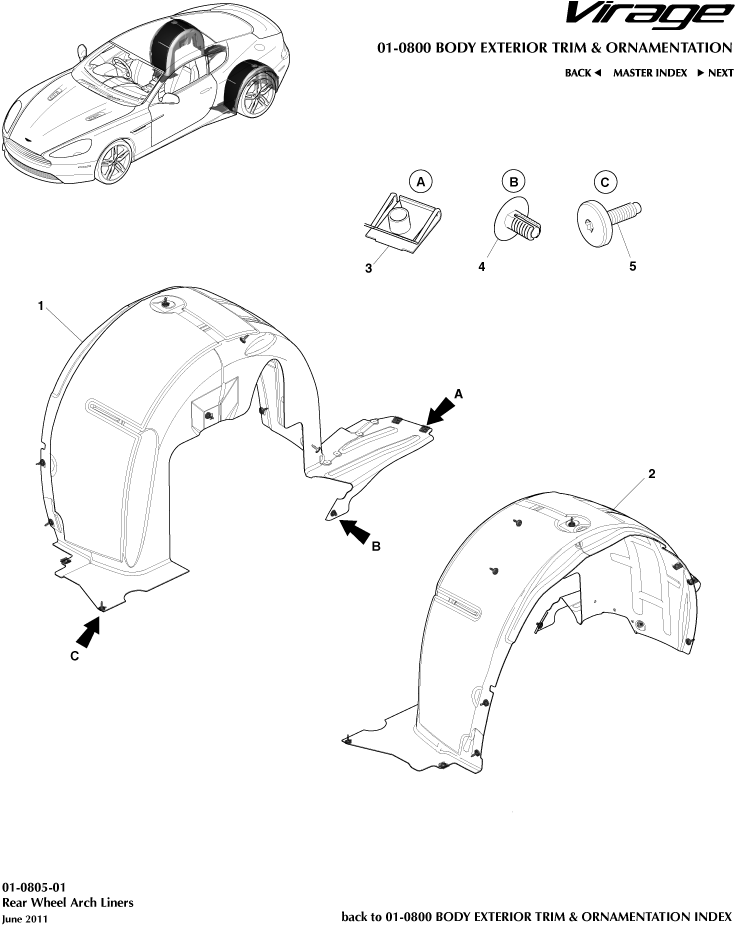 Virage

01-0800 BODY EXTERIOR TRIM & ORNAMENTATION

BACK ◄ MASTER INDEX ► NEXT

A
B
C
3
4
5
1
A
B
C
2

01-0805-01
Rear Wheel Arch Liners
June 2011

back to 01-0800 BODY EXTERIOR TRIM & ORNAMENTATION INDEX