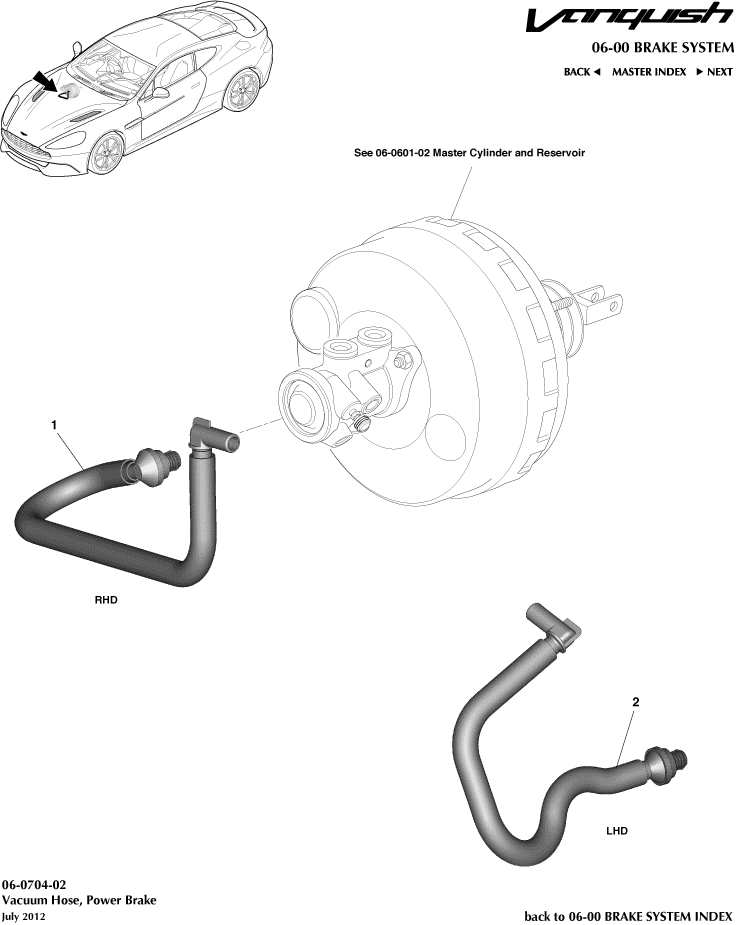 Vanquish

06-00 BRAKE SYSTEM

BACK ◄ MASTER INDEX ► NEXT

See 06-0601-02 Master Cylinder and Reservoir

1

RHD

2

LHD

06-0704-02
Vacuum Hose, Power Brake
July 2012

back to 06-00 BRAKE SYSTEM INDEX