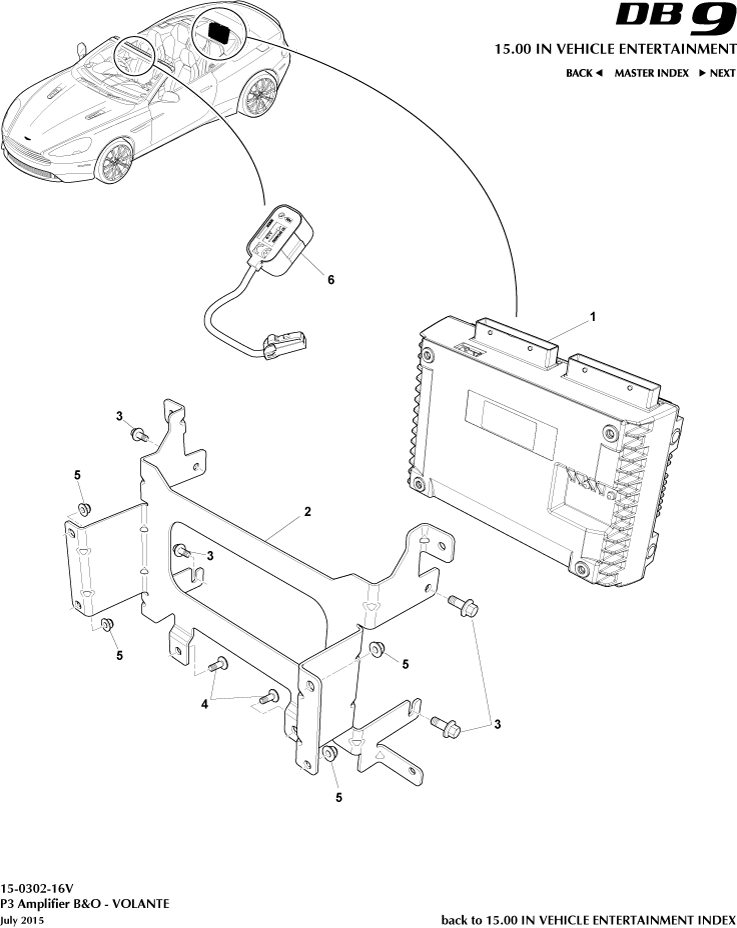 DB9

15.00 IN VEHICLE ENTERTAINMENT

BACK ◄ MASTER INDEX ► NEXT

6

1

3

5

2

3

5

5

4

3

5

15-0302-16V
P3 Amplifier B&O - VOLANTE
July 2015

back to 15.00 IN VEHICLE ENTERTAINMENT INDEX