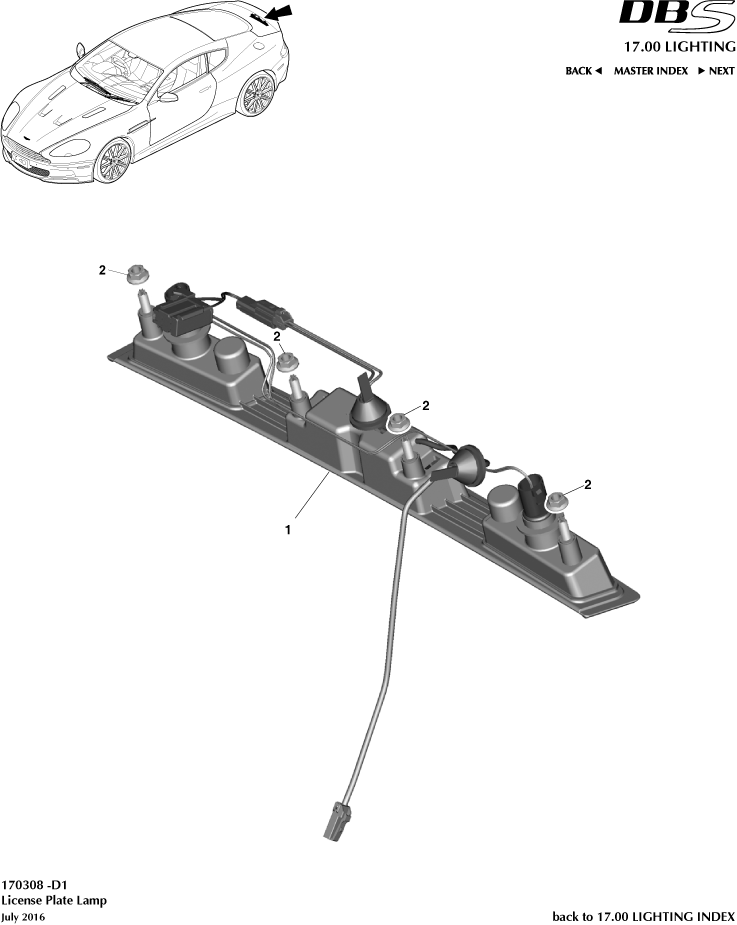 DBS
17.00 LIGHTING
BACK ◄ MASTER INDEX ► NEXT

2
2
2
2
1

170308 -D1
License Plate Lamp
July 2016

back to 17.00 LIGHTING INDEX