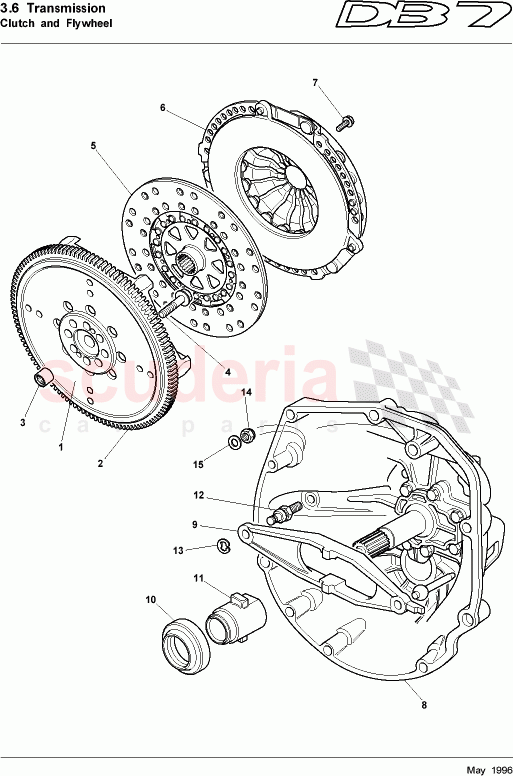 3.6 Transmission
Clutch and Flywheel

DB7

7
6
5
4
3
1
2
14
15
12
9
13
11
10
8

scuderia
car parts

May 1996