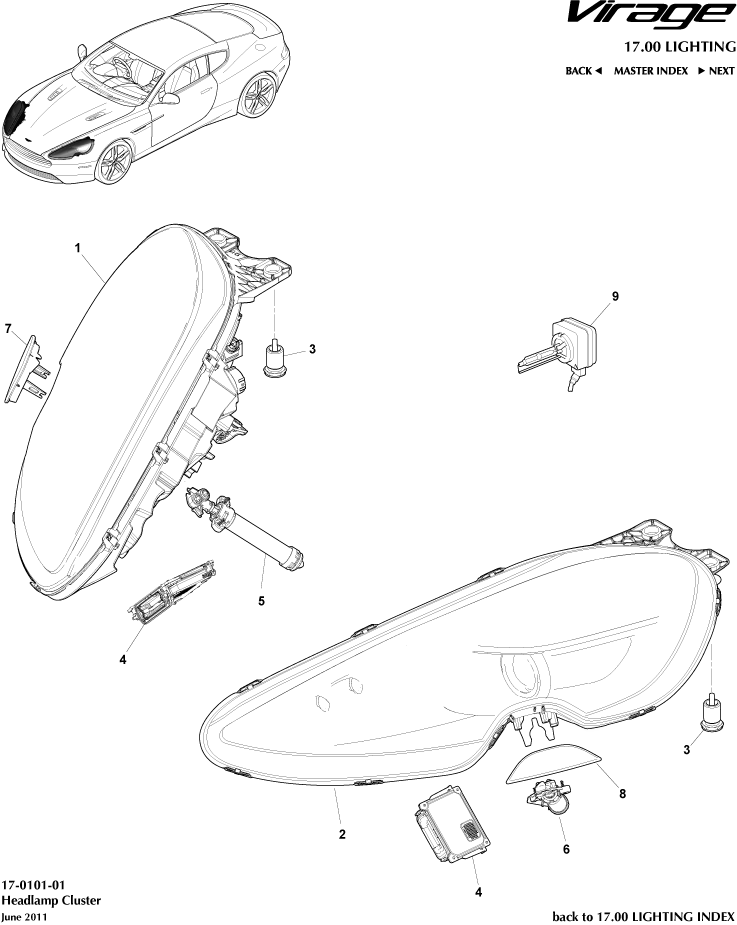 Virage
17.00 LIGHTING
BACK ◄ MASTER INDEX ► NEXT

1
7
3
9
5
4
3
8
2
6
4

17-0101-01
Headlamp Cluster
June 2011

back to 17.00 LIGHTING INDEX