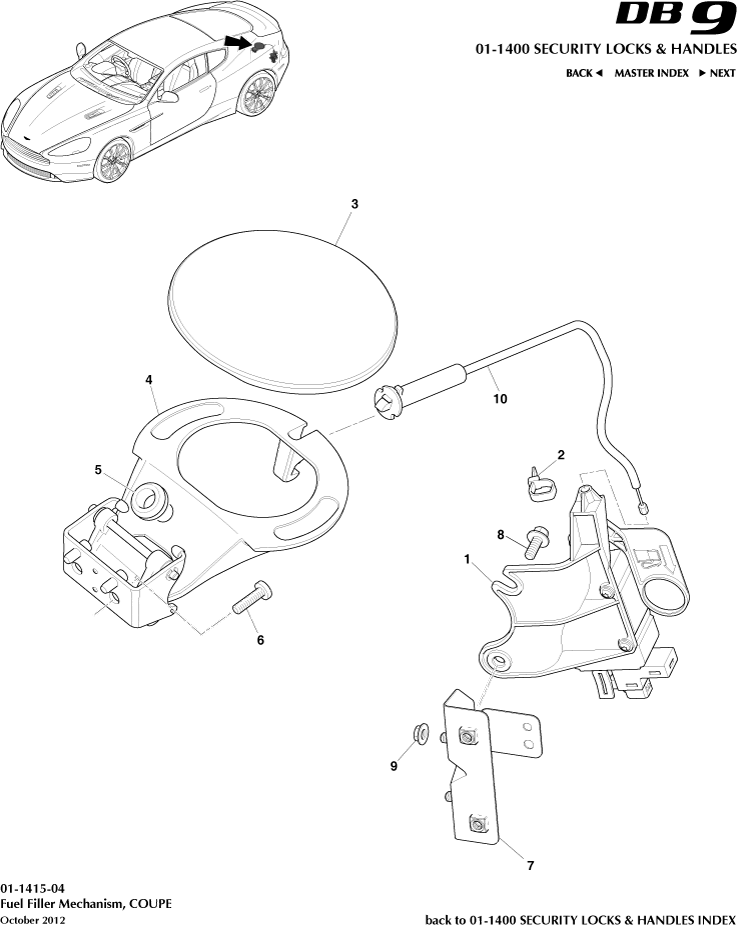 DB9

01-1400 SECURITY LOCKS & HANDLES

BACK ◄ MASTER INDEX ► NEXT

3

4

10

5

2

8

1

6

9

7

01-1415-04
Fuel Filler Mechanism, COUPE
October 2012

back to 01-1400 SECURITY LOCKS & HANDLES INDEX