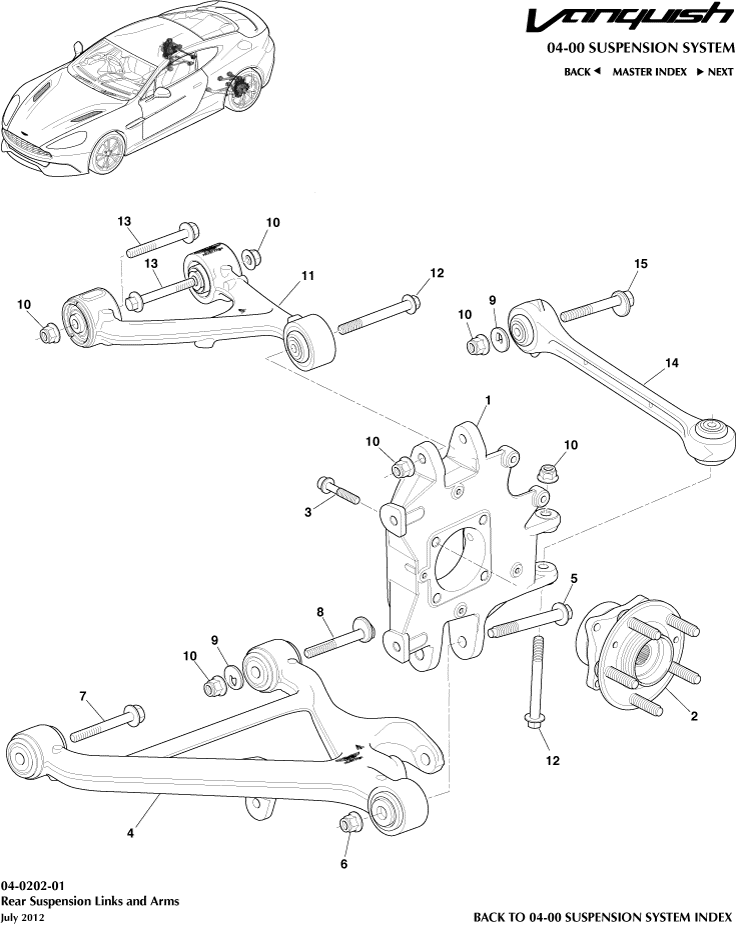 Vanquish
04-00 SUSPENSION SYSTEM
BACK ◄ MASTER INDEX ► NEXT

13
10
13
11
12
10
15
9
10
14
1
10
10
3
5
8
9
10
7
2
12
4
6

04-0202-01
Rear Suspension Links and Arms
July 2012

BACK TO 04-00 SUSPENSION SYSTEM INDEX