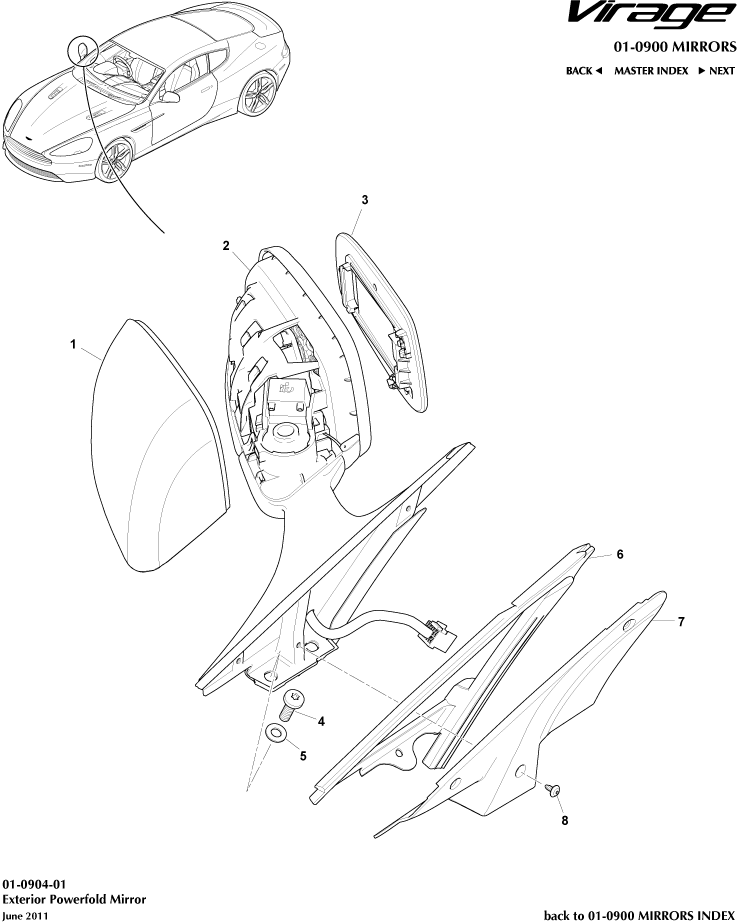 Virage

01-0900 MIRRORS

BACK ◄ MASTER INDEX ► NEXT

3

2

1

6

7

4

5

8

01-0904-01
Exterior Powerfold Mirror
June 2011

back to 01-0900 MIRRORS INDEX