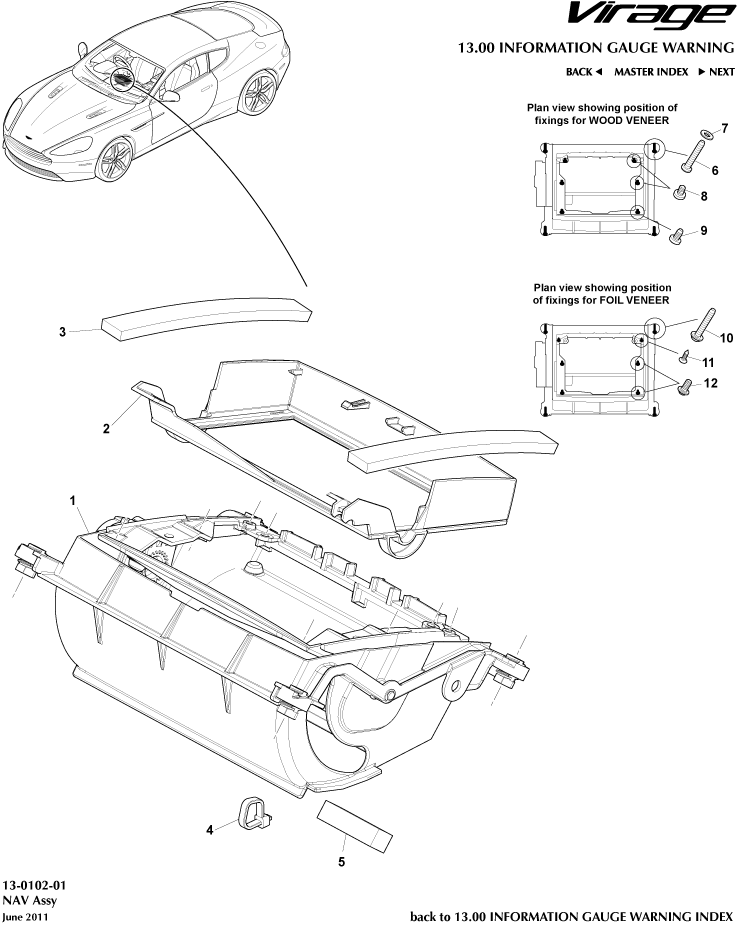 Virage

13.00 INFORMATION GAUGE WARNING

BACK ◄ MASTER INDEX ► NEXT

Plan view showing position of fixings for WOOD VENEER

7
6
8
9

Plan view showing position of fixings for FOIL VENEER

10
11
12

3
2
1
4
5

13-0102-01
NAV Assy
June 2011

back to 13.00 INFORMATION GAUGE WARNING INDEX