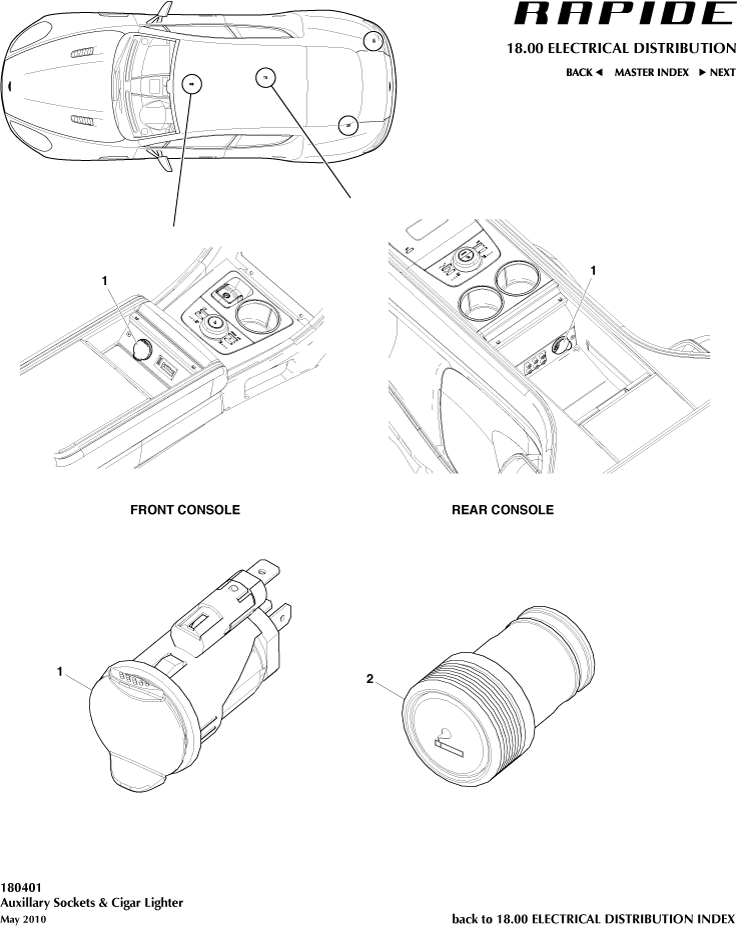 RAPIDE

18.00 ELECTRICAL DISTRIBUTION

BACK ◄ MASTER INDEX ► NEXT

1

1

FRONT CONSOLE

REAR CONSOLE

1

2

180401
Auxillary Sockets & Cigar Lighter
May 2010

back to 18.00 ELECTRICAL DISTRIBUTION INDEX