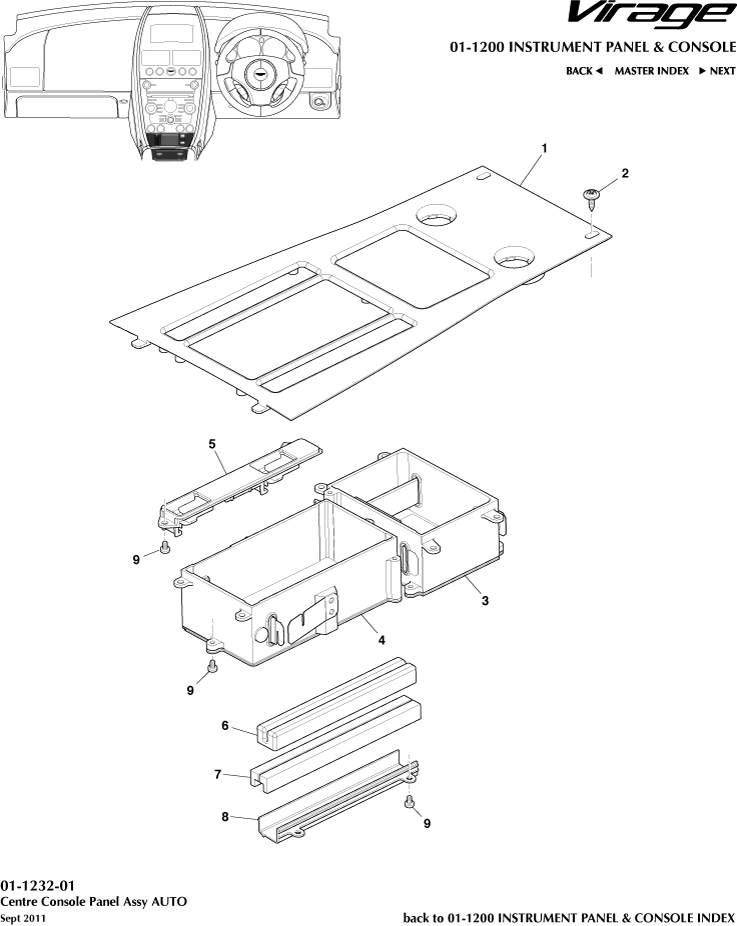 Virage

01-1200 INSTRUMENT PANEL & CONSOLE

BACK ◄ MASTER INDEX ► NEXT

1
2
5
9
3
4
9
6
7
8
9

01-1232-01
Centre Console Panel Assy AUTO
Sept 2011

back to 01-1200 INSTRUMENT PANEL & CONSOLE INDEX