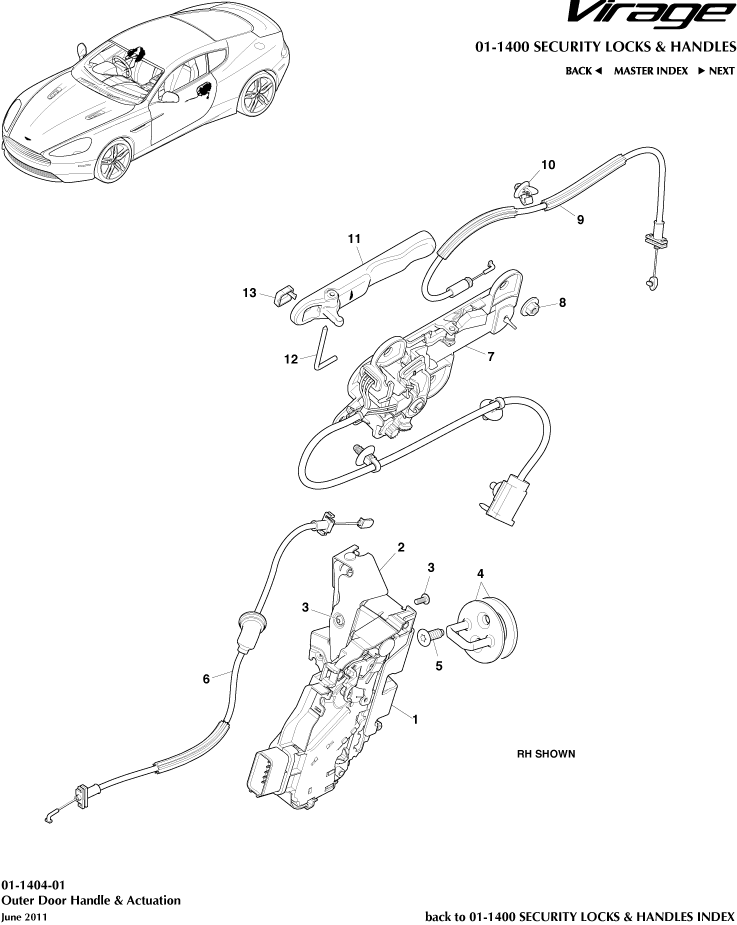 Virage

01-1400 SECURITY LOCKS & HANDLES

BACK ◄ MASTER INDEX ► NEXT

10
9
11
13
8
12
7
2
3
4
3
5
6
1

RH SHOWN

01-1404-01
Outer Door Handle & Actuation
June 2011

back to 01-1400 SECURITY LOCKS & HANDLES INDEX