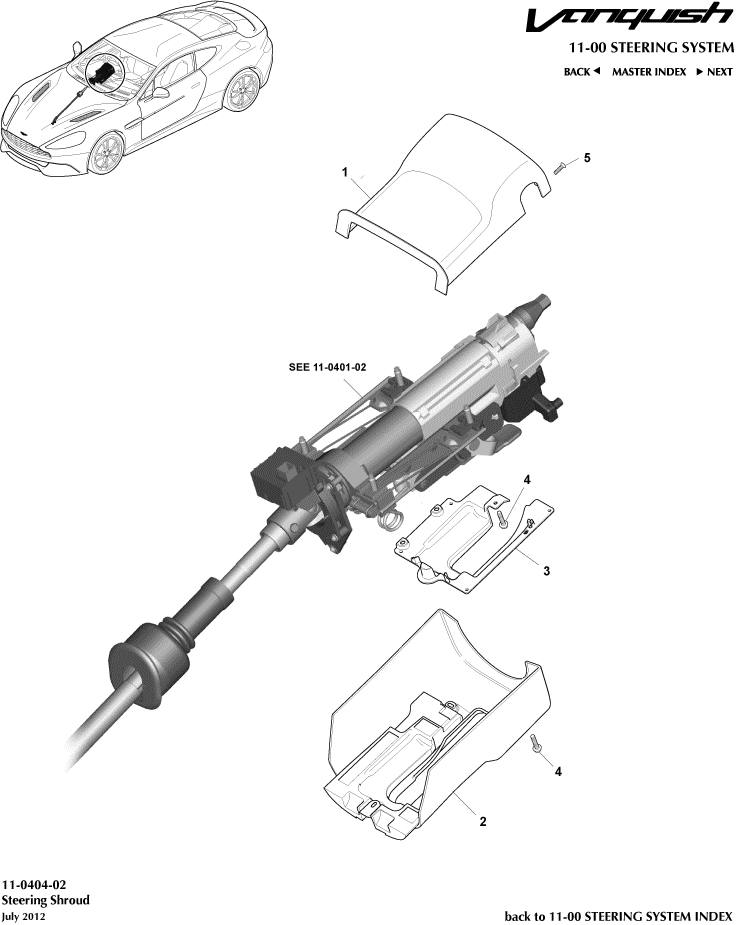 Vanquish
11-00 STEERING SYSTEM
BACK ◄ MASTER INDEX ► NEXT

1
5
SEE 11-0401-02
4
3
4
2

11-0404-02
Steering Shroud
July 2012

back to 11-00 STEERING SYSTEM INDEX