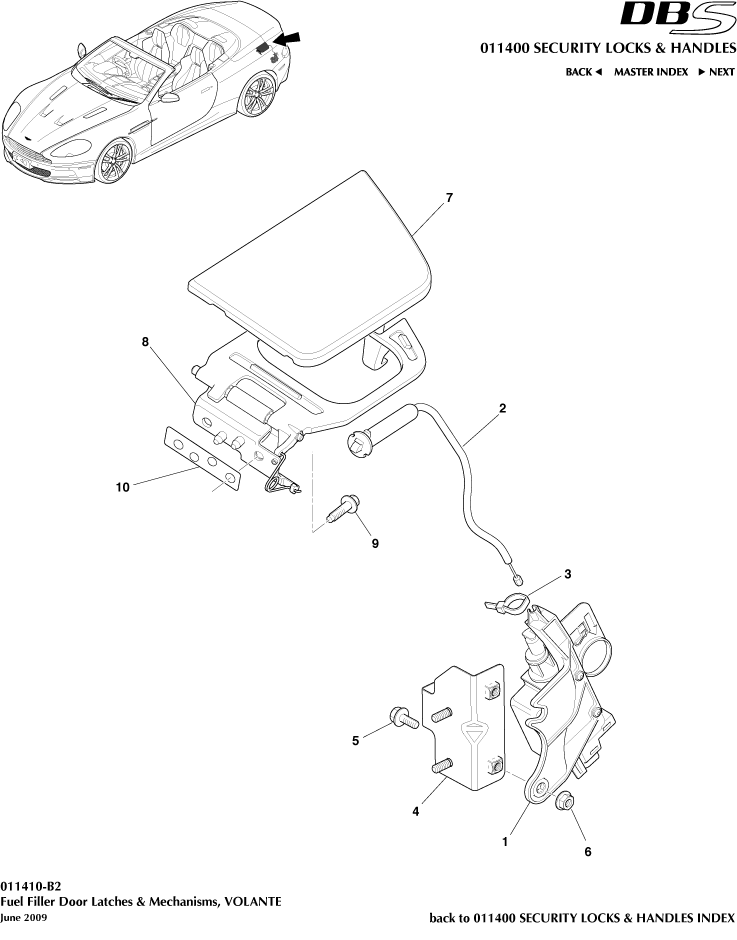 DBS

011400 SECURITY LOCKS & HANDLES

BACK ◄ MASTER INDEX ► NEXT

7

8

2

10

9

3

5

4

1

6

011410-B2
Fuel Filler Door Latches & Mechanisms, VOLANTE
June 2009

back to 011400 SECURITY LOCKS & HANDLES INDEX