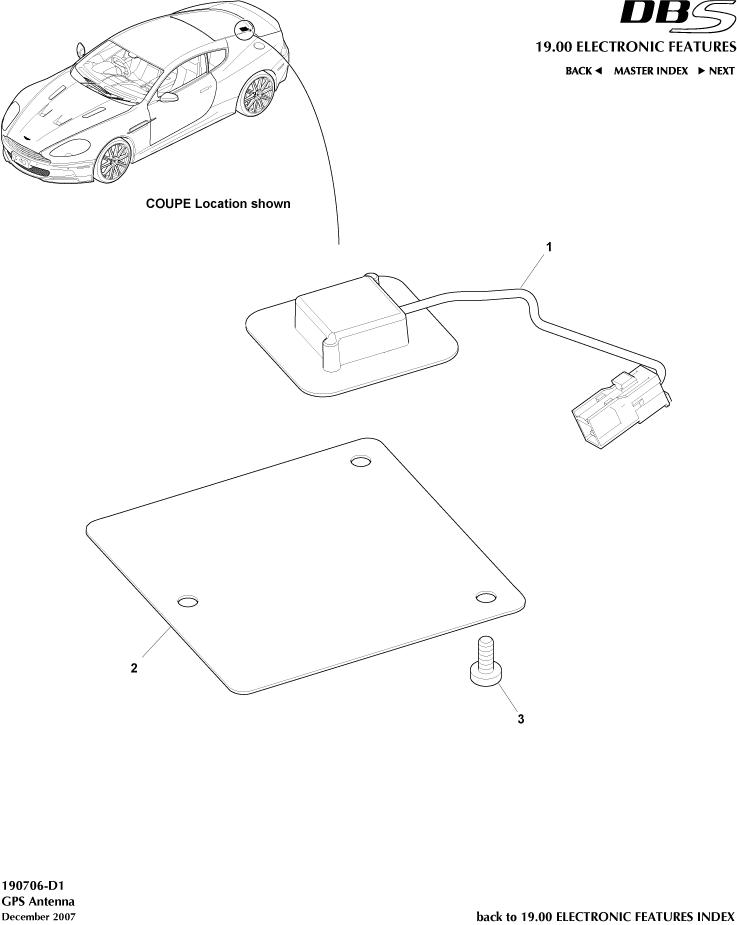 DBS

19.00 ELECTRONIC FEATURES

BACK ◄ MASTER INDEX ► NEXT

COUPE Location shown

1

2

3

190706-D1
GPS Antenna
December 2007

back to 19.00 ELECTRONIC FEATURES INDEX