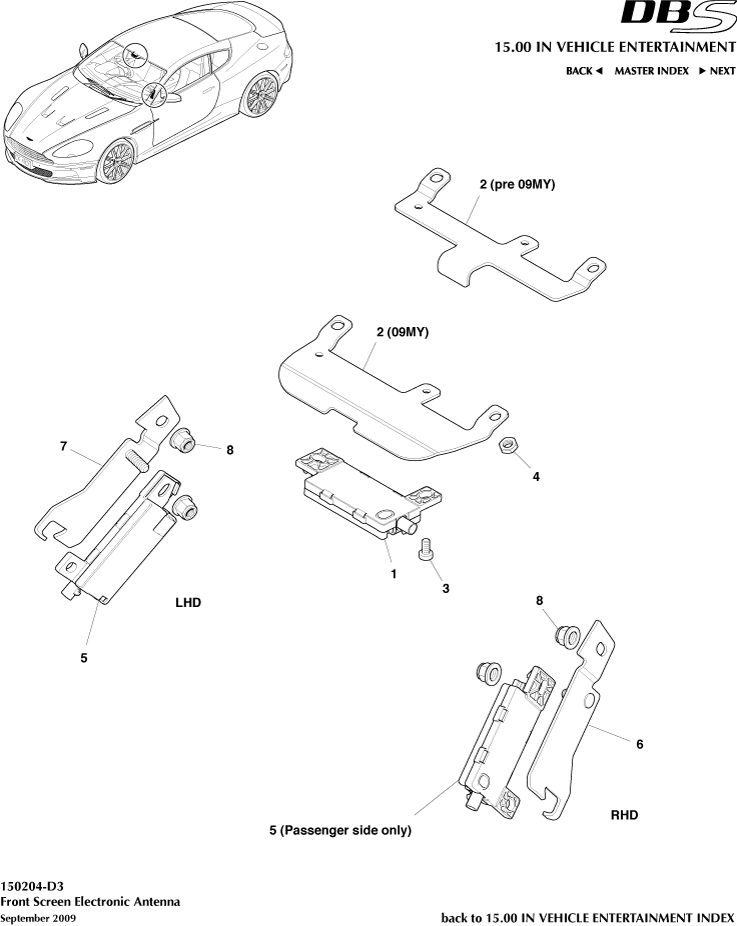 DBS

15.00 IN VEHICLE ENTERTAINMENT

BACK ◄ MASTER INDEX ► NEXT

2 (pre 09MY)

2 (09MY)

7

8

4

1

3

LHD

5

8

6

RHD

5 (Passenger side only)

150204-D3
Front Screen Electronic Antenna
September 2009

back to 15.00 IN VEHICLE ENTERTAINMENT INDEX